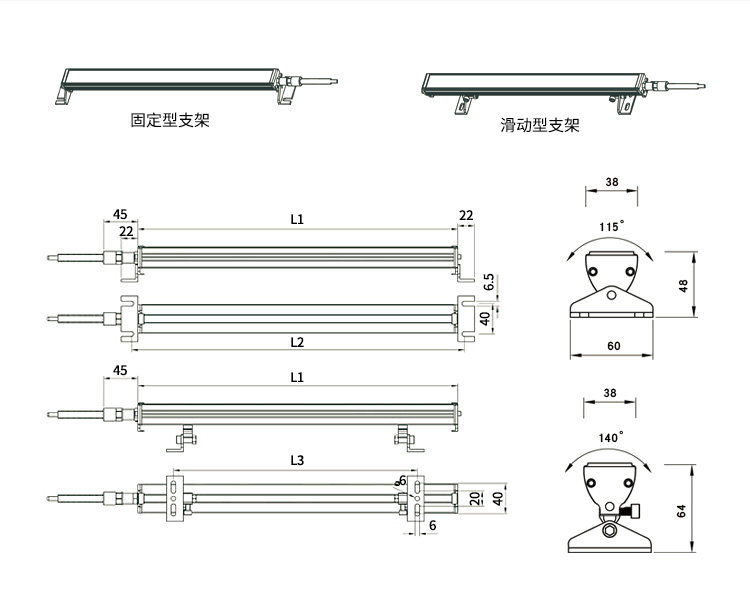 固定型支架

滑动型支架

45

22

L1

22

6.5

40

L2

45

L1

L3

6

20

40

6

38

115°

48

60

38

140°

64