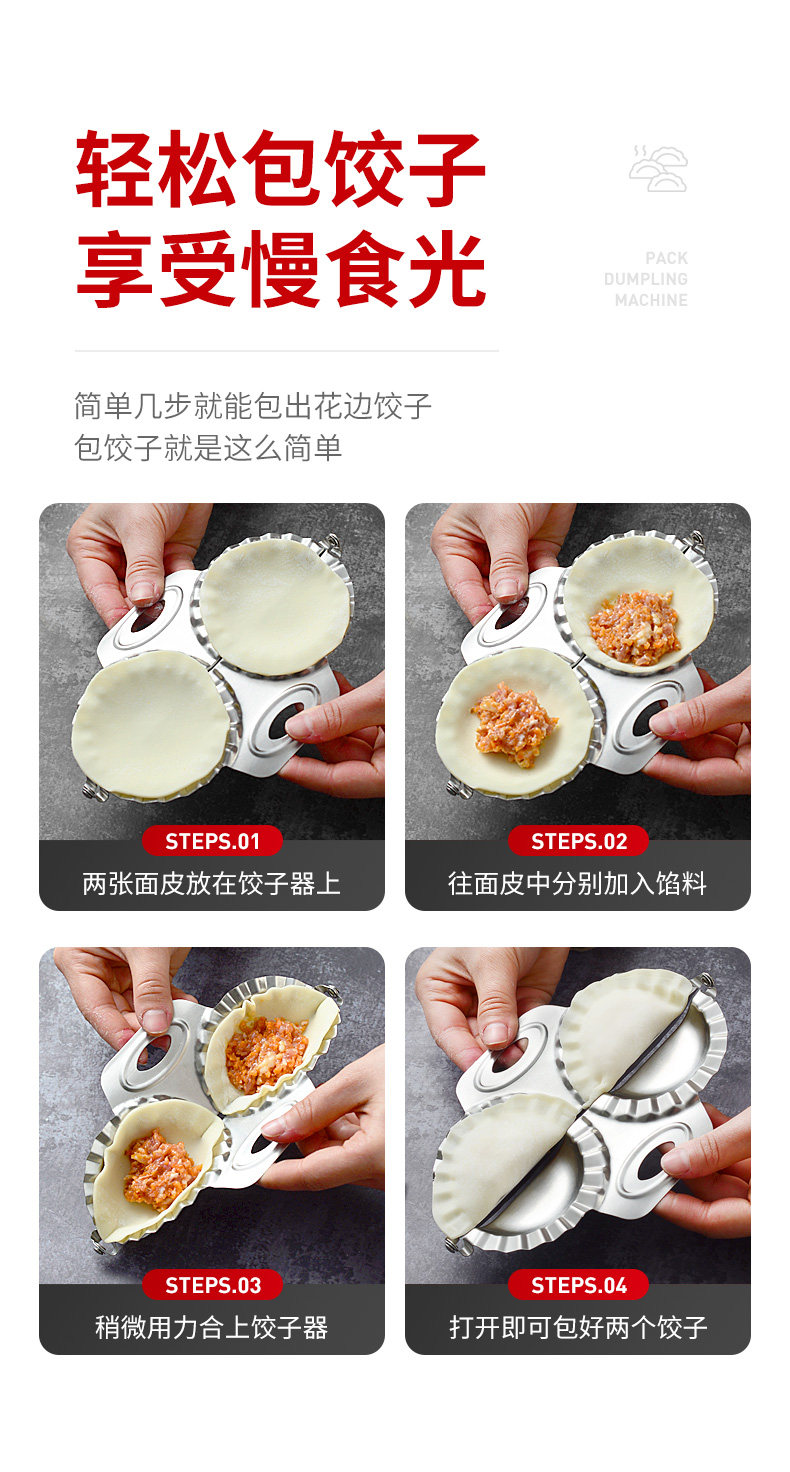 轻松包饺子
享受慢食光

PACK
DUMPLING
MACHINE

简单几步就能包出花边饺子
包饺子就是这么简单

STEPS.01
两张面皮放在饺子器上

STEPS.02
往面皮中分别加入馅料

STEPS.03
稍微用力合上饺子器

STEPS.04
打开即可包好两个饺子