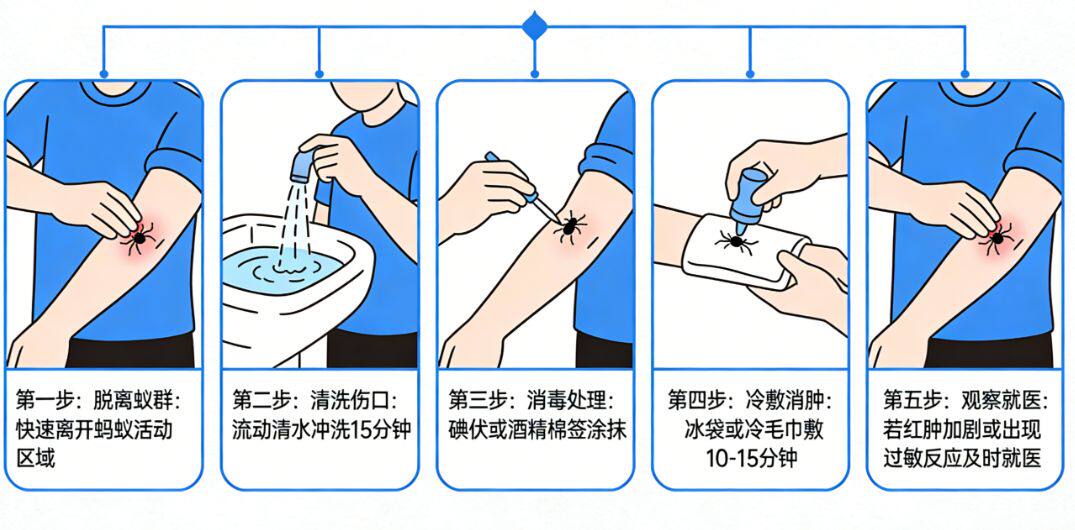 第一步：脱离蚁群：快速离开蚂蚁活动区域

第二步：清洗伤口：流动清水冲洗15分钟

第三步：消毒处理：碘伏或酒精棉签涂抹

第四步：冷敷消肿：冰袋或冷毛巾敷10-15分钟

第五步：观察就医：若红肿加剧或出现过敏反应及时就医