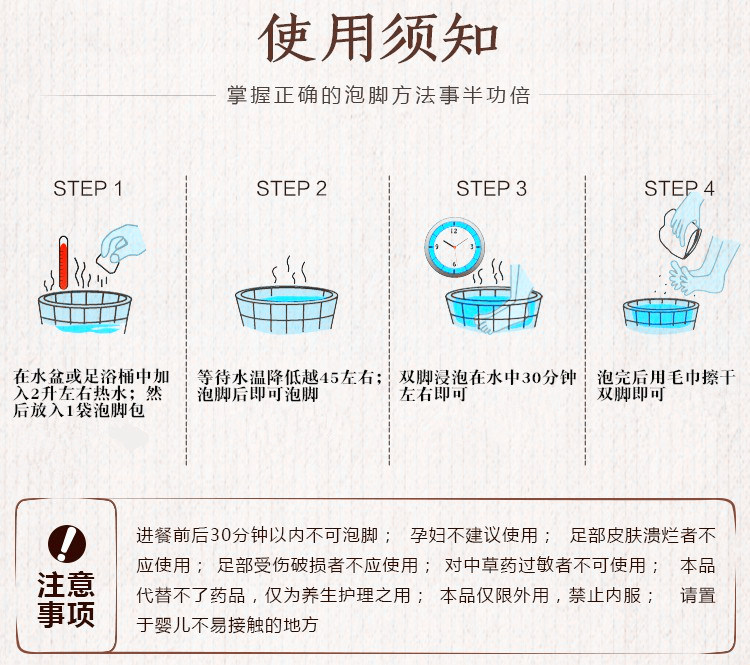 使用须知

掌握正确的泡脚方法事半功倍

STEP 1

在水盆或足浴桶中加入2升左右热水；然后放入1袋泡脚包

STEP 2

等待水温降低越45左右；泡脚后即可泡脚

STEP 3

双脚浸泡在水中30分钟左右即可

STEP 4

泡完后用毛巾擦干双脚即可

注意事项

进餐前后30分钟以内不可泡脚； 孕妇不建议使用； 足部皮肤溃烂者不应使用； 足部受伤破损者不应使用； 对中草药过敏者不可使用； 本品代替不了药品，仅为养生护理之用； 本品仅限外用，禁止内服； 请置于婴儿不易接触的地方