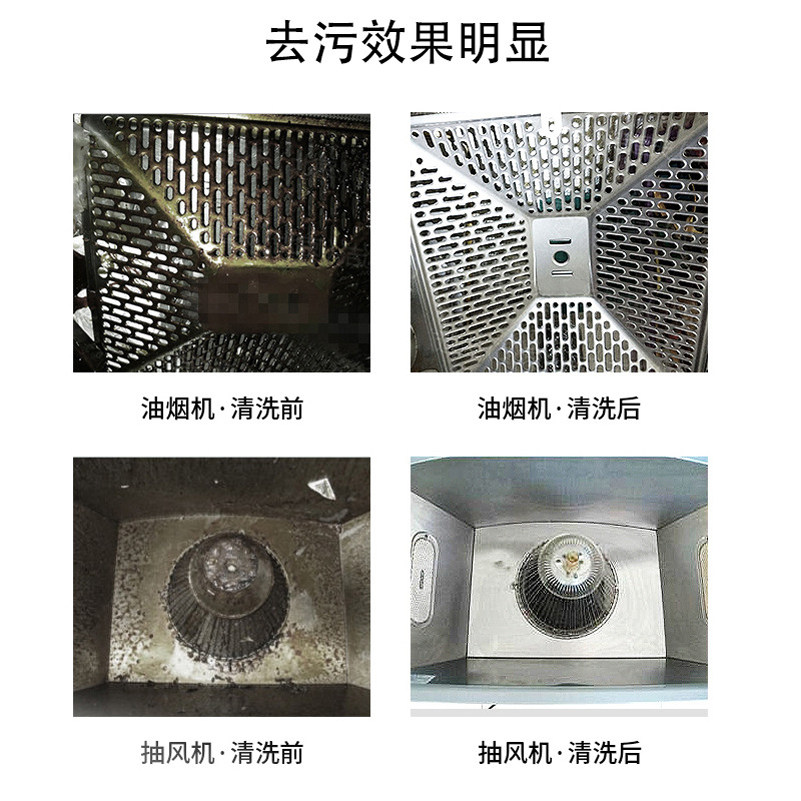 去污效果明显

油烟机·清洗前

油烟机·清洗后

抽风机·清洗前

抽风机·清洗后