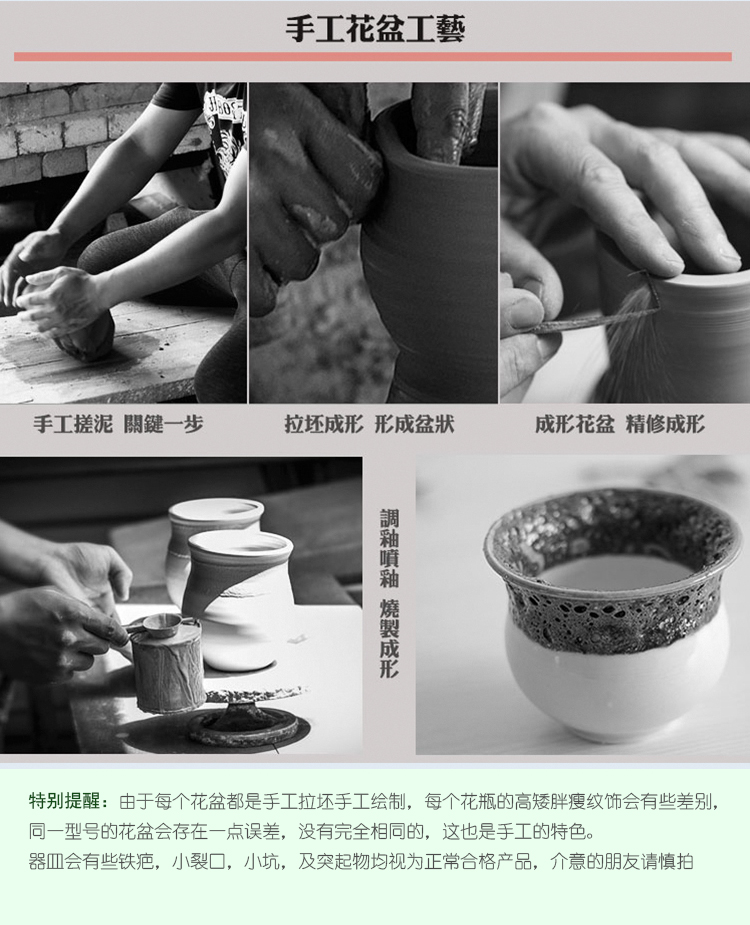 手工花盆工藝

手工搓泥 關鍵一步

拉坯成形 形成盆狀

成形花盆 精修成形

調釉噴釉 燒製成形

特别提醒：由于每个花盆都是手工拉坯手工绘制，每个花瓶的高矮胖瘦纹饰会有些差别，同一型号的花盆会存在一点误差，没有完全相同的，这也是手工的特色。
器皿会有些铁疤，小裂口，小坑，及突起物均视为正常合格产品，介意的朋友请慎拍