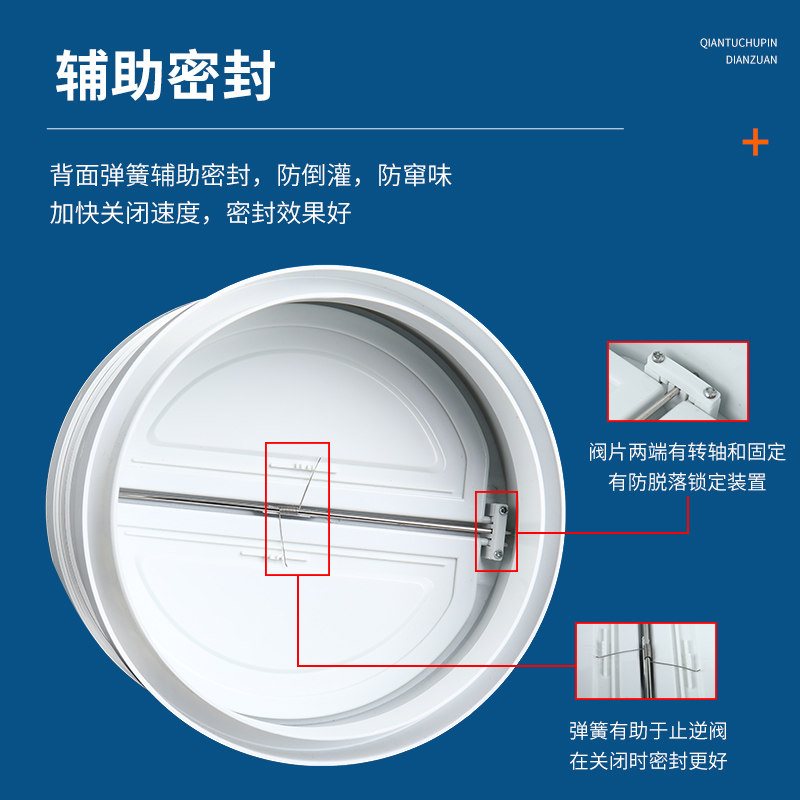 辅助密封

QIANTUCHUPIN
DIANZUAN

+

背面弹簧辅助密封，防倒灌，防窜味
加快关闭速度，密封效果好

阀片两端有转轴和固定
有防脱落锁定装置

弹簧有助于止逆阀
在关闭时密封更好