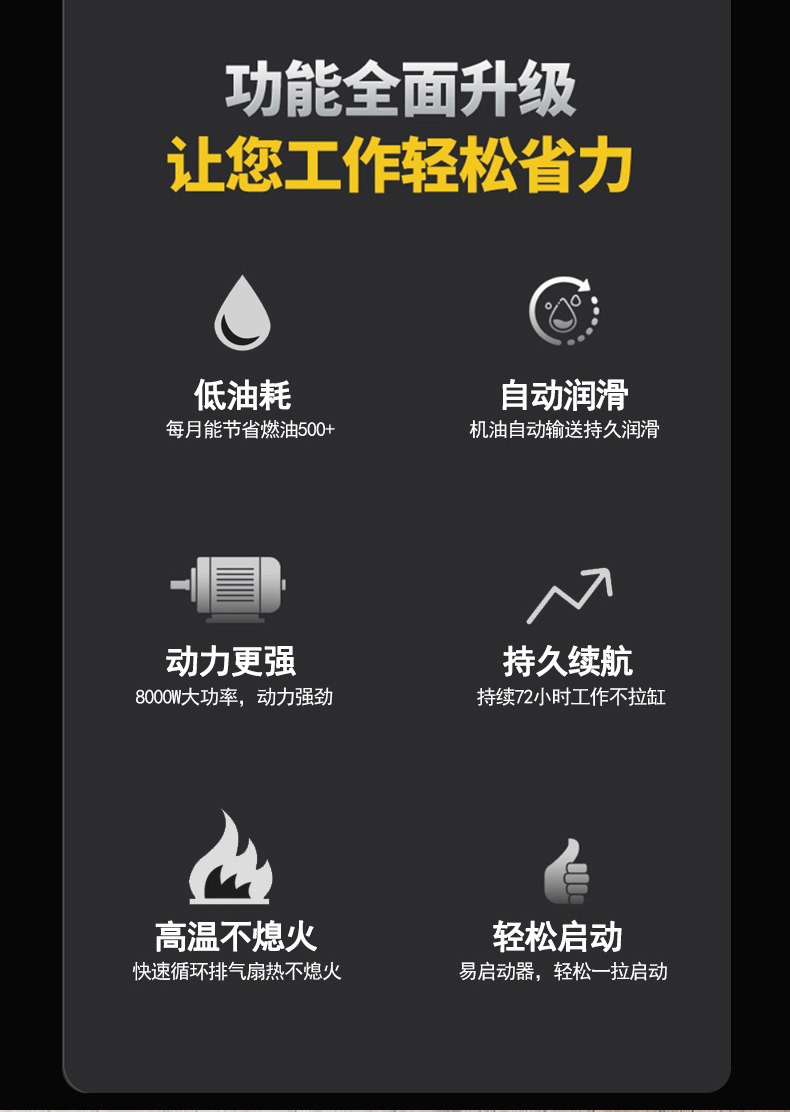 功能全面升级
让您工作轻松省力

低油耗
每月能节省燃油500+

自动润滑
机油自动输送持久润滑

动力更强
8000W大功率，动力强劲

持久续航
持续72小时工作不拉缸

高温不熄火
快速循环排气扇热不熄火

轻松启动
易启动器，轻松一拉启动