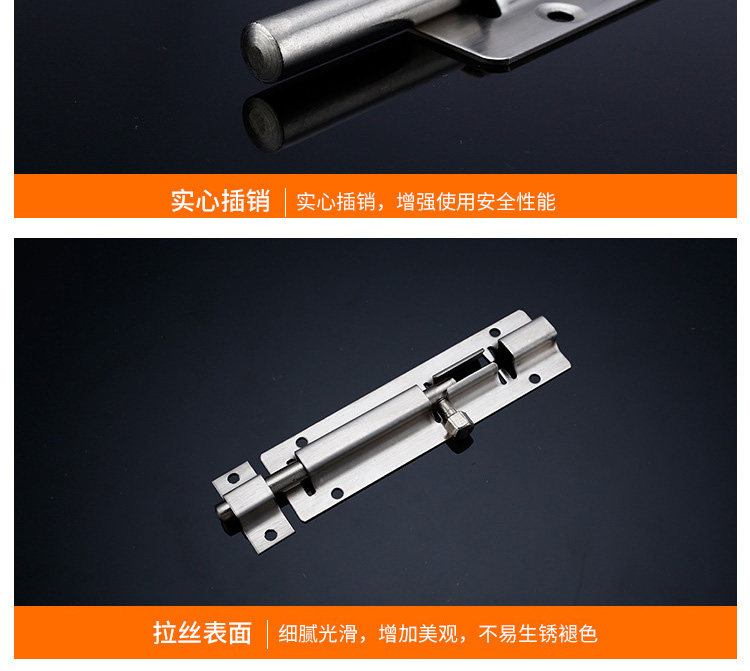 实心插销 | 实心插销，增强使用安全性能

拉丝表面 | 细腻光滑，增加美观，不易生锈褪色