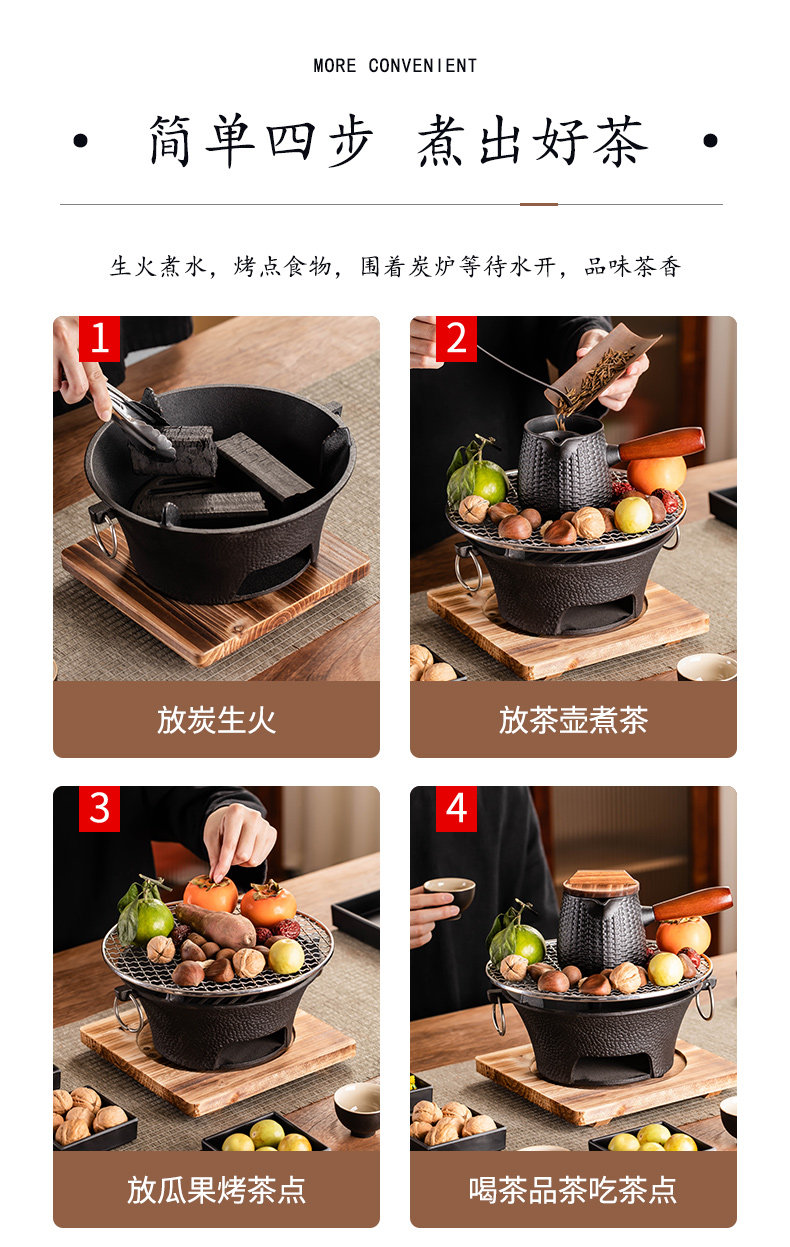 MORE CONVENIENT

• 简单四步 煮出好茶 •

生火煮水，烤点食物，围着炭炉等待水开，品味茶香

1

放炭生火

2

放茶壶煮茶

3

放瓜果烤茶点

4

喝茶品茶吃茶点