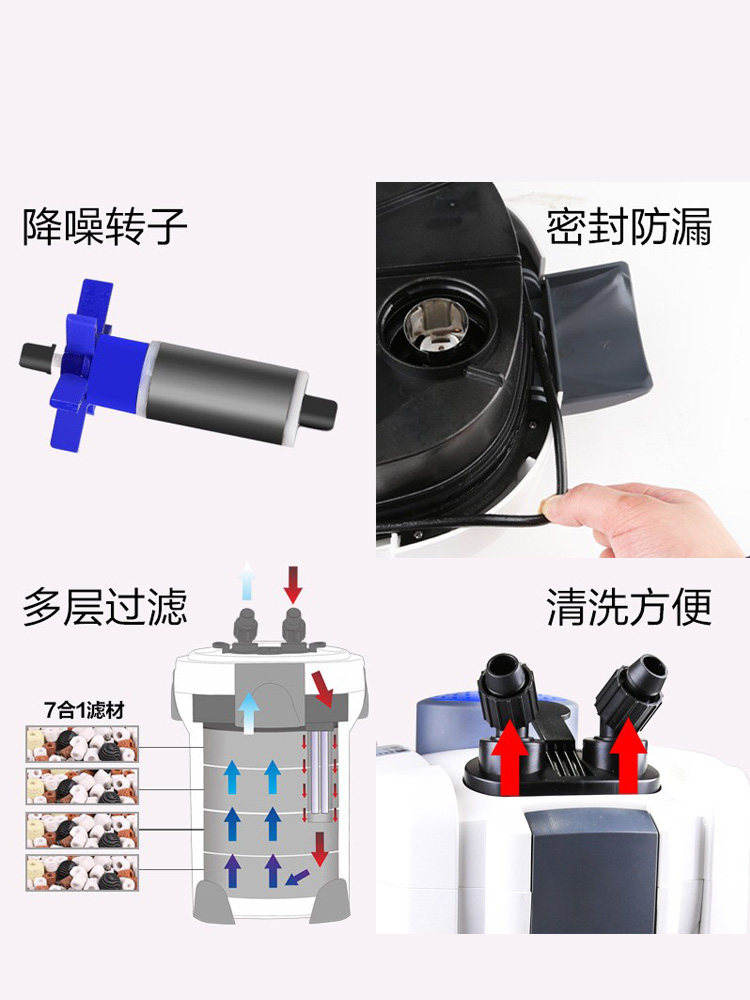 降噪转子

密封防漏

多层过滤

7合1滤材

清洗方便