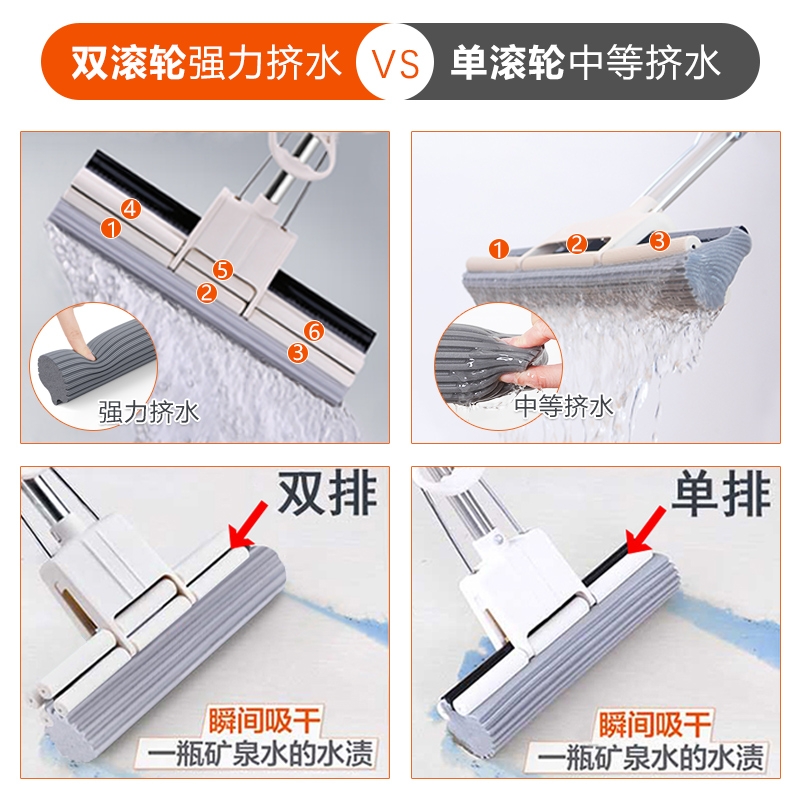 双滚轮强力挤水 VS 单滚轮中等挤水

4
1
5
2
6
3
强力挤水

1 2 3
中等挤水

双排
瞬间吸干
一瓶矿泉水的水渍

单排
瞬间吸干
一瓶矿泉水的水渍