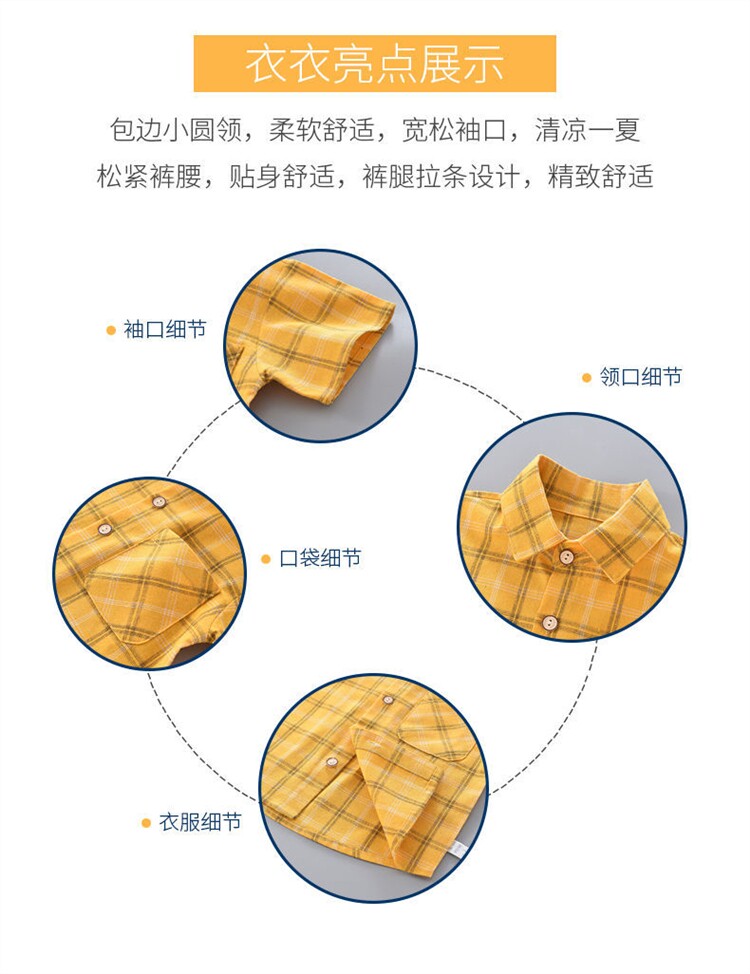 衣衣亮点展示

包边小圆领，柔软舒适，宽松袖口，清凉一夏
松紧裤腰，贴身舒适，裤腿拉条设计，精致舒适

袖口细节

领口细节

口袋细节

衣服细节