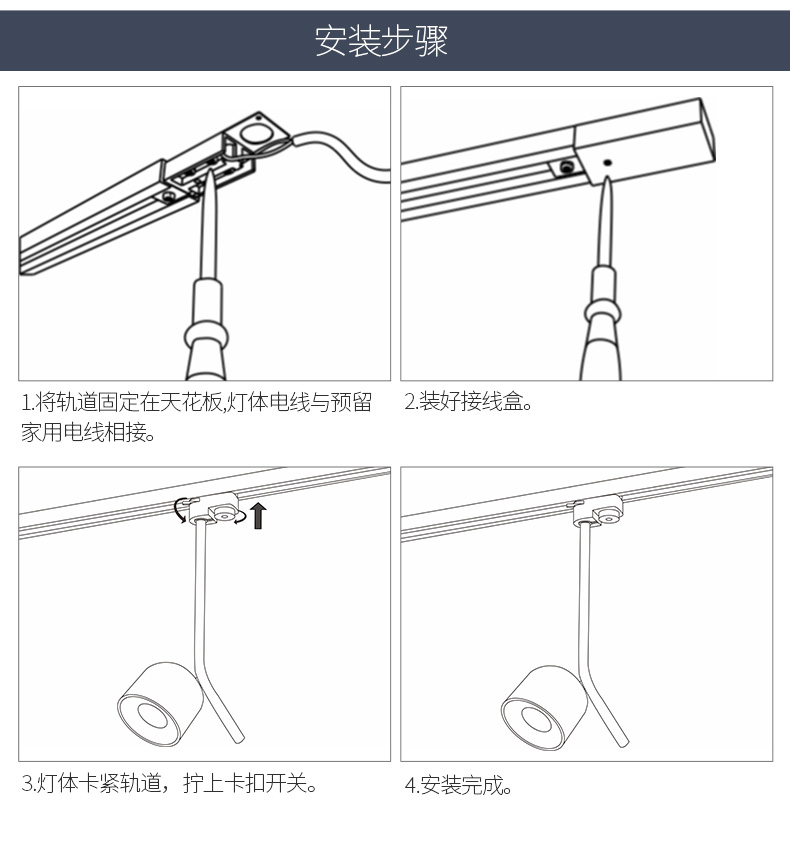 安装步骤

1.将轨道固定在天花板,灯体电线与预留家用电线相接。

2.装好接线盒。

3.灯体卡紧轨道，拧上卡扣开关。

4.安装完成。