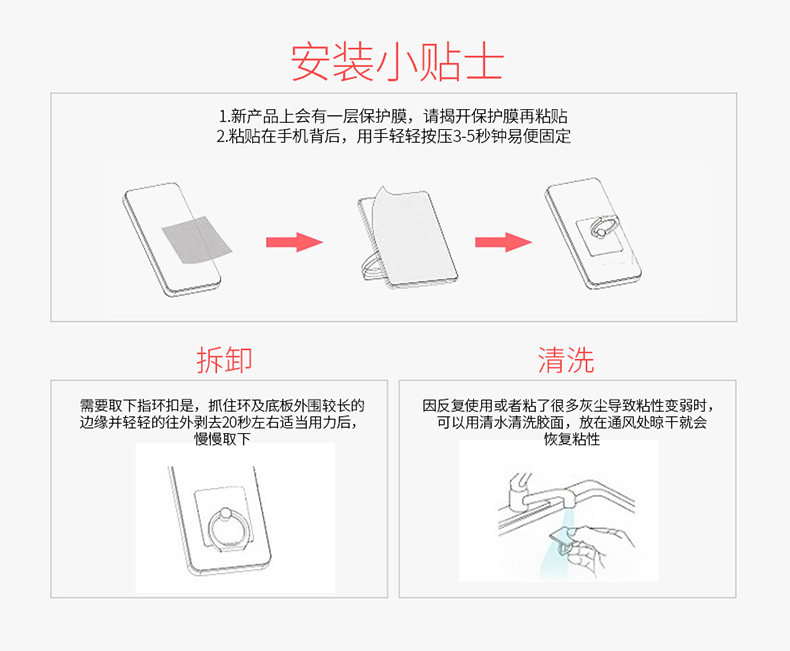 安装小贴士

1.新产品上会有一层保护膜，请揭开保护膜再粘贴
2.粘贴在手机背后，用手轻轻按压3-5秒钟易便固定

拆卸

需要取下指环扣是，抓住环及底板外围较长的边缘并轻轻的往外剥去20秒左右适当用力后，慢慢取下

清洗

因反复使用或者粘了很多灰尘导致粘性变弱时，可以用清水清洗胶面，放在通风处晾干就会恢复粘性