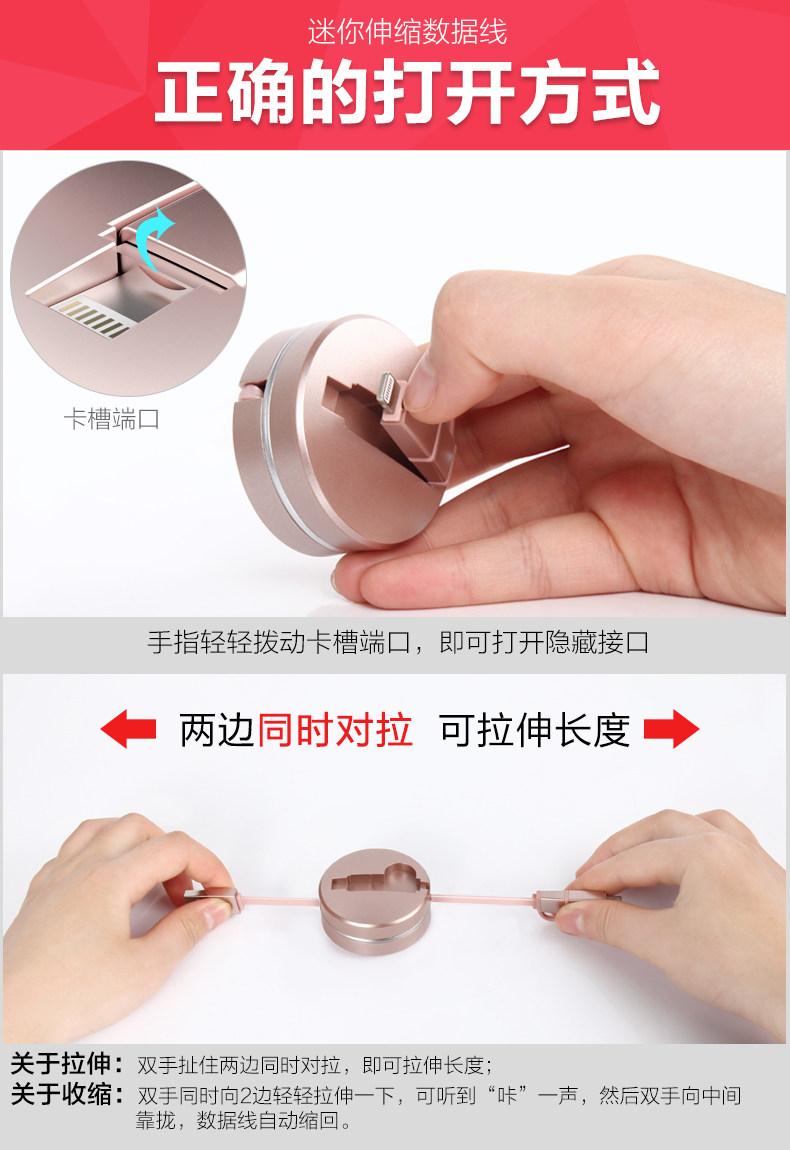 迷你伸缩数据线
正确的打开方式

卡槽端口

手指轻轻拨动卡槽端口，即可打开隐藏接口

两边同时对拉 可拉伸长度

关于拉伸：双手扯住两边同时对拉，即可拉伸长度；
关于收缩：双手同时向2边轻轻拉伸一下，可听到“咔”一声，然后双手向中间靠拢，数据线自动缩回。