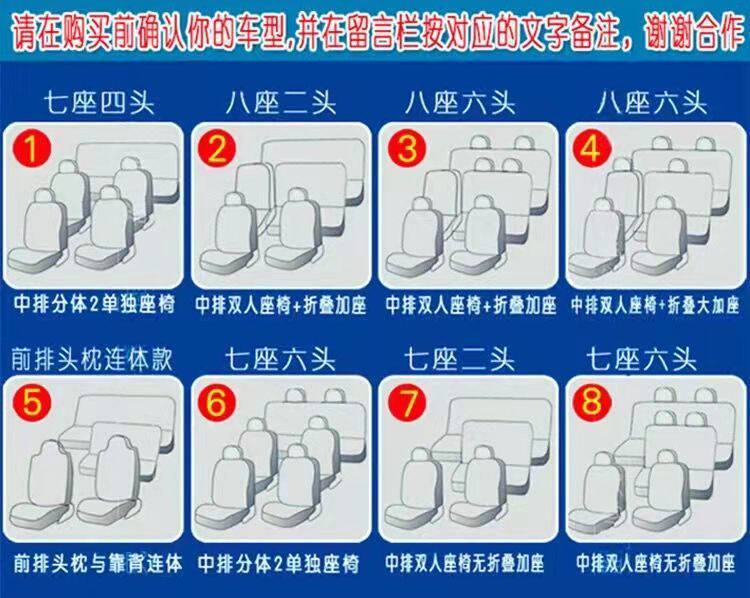 请在购买前确认你的车型,并在留言栏按对应的文字备注，谢谢合作

七座四头
1
中排分体2单独座椅

八座二头
2
中排双人座椅+折叠加座

八座六头
3
中排双人座椅+折叠加座

八座六头
4
中排双人座椅+折叠大加座

前排头枕连体款
5
前排头枕与靠背连体

七座六头
6
中排分体2单独座椅

七座二头
7
中排双人座椅无折叠加座

七座六头
8
中排双人座椅无折叠加座