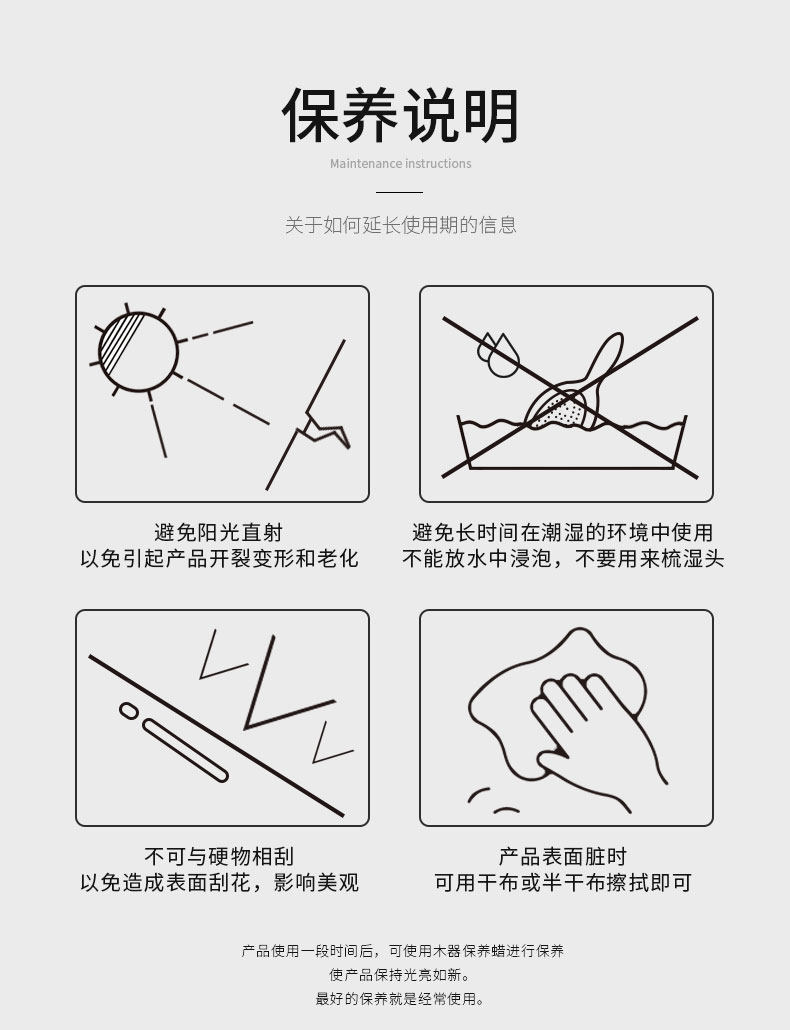 保养说明

Maintenance instructions

关于如何延长使用期的信息

避免阳光直射
以免引起产品开裂变形和老化

避免长时间在潮湿的环境中使用
不能放水中浸泡，不要用来梳湿头

不可与硬物相刮
以免造成表面刮花，影响美观

产品表面脏时
可用干布或半干布擦拭即可

产品使用一段时间后，可使用木器保养蜡进行保养
使产品保持光亮如新。
最好的保养就是经常使用。