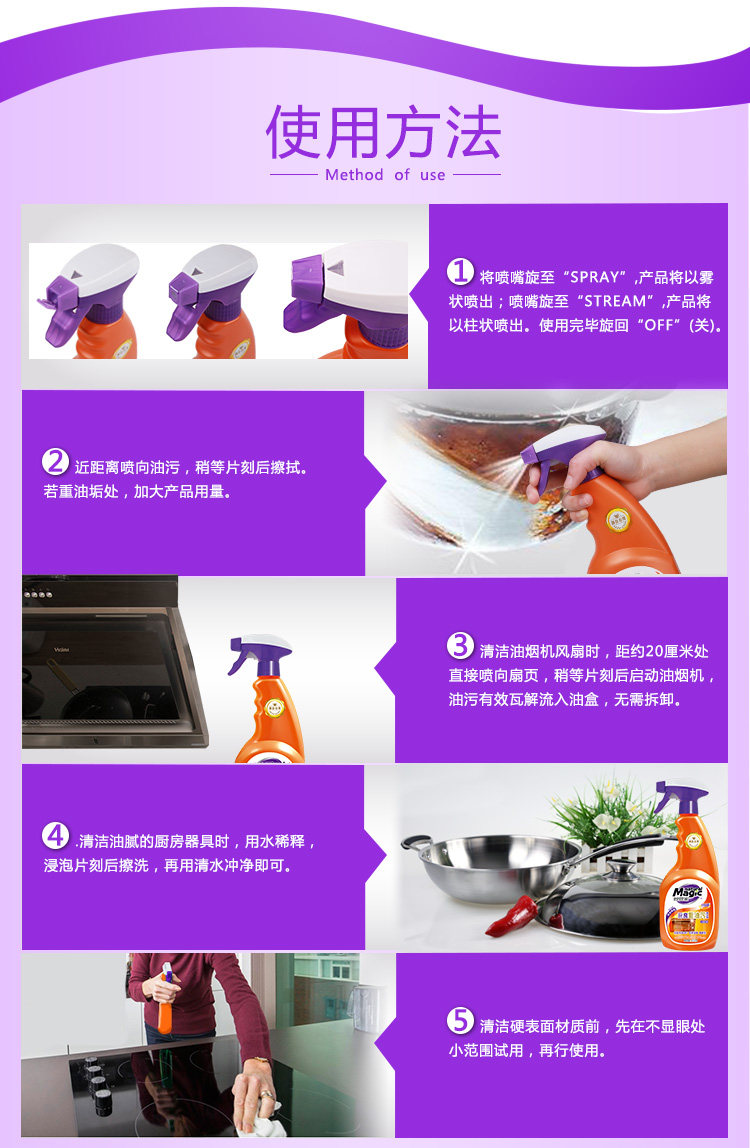 使用方法

Method of use

1 将喷嘴旋至“SPRAY”,产品将以雾状喷出；喷嘴旋至“STREAM”,产品将以柱状喷出。使用完毕旋回“OFF”(关)。

2 近距离喷向油污，稍等片刻后擦拭。若重油垢处，加大产品用量。

3 清洁油烟机风扇时，距约20厘米处直接喷向扇页，稍等片刻后启动油烟机，油污有效瓦解流入油盒，无需拆卸。

4 .清洁油腻的厨房器具时，用水稀释，浸泡片刻后擦洗，再用清水冲净即可。

Magic

5 清洁硬表面材质前，先在不显眼处小范围试用，再行使用。