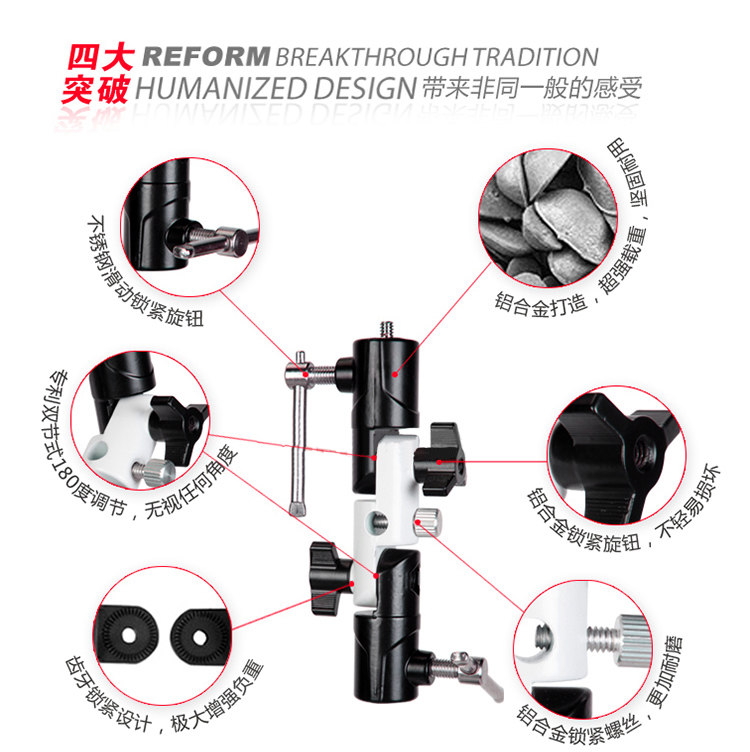 四大 REFORM BREAKTHROUGH TRADITION
突破 HUMANIZED DESIGN 带来非同一般的感受

不锈钢滑动锁紧旋钮

铝合金打造，超强载重，坚固耐用

专利双节式180度调节，无视任何角度

铝合金锁紧旋钮，不轻易损坏

齿牙锁紧设计，极大增强负重

铝合金锁紧螺丝，更加耐磨