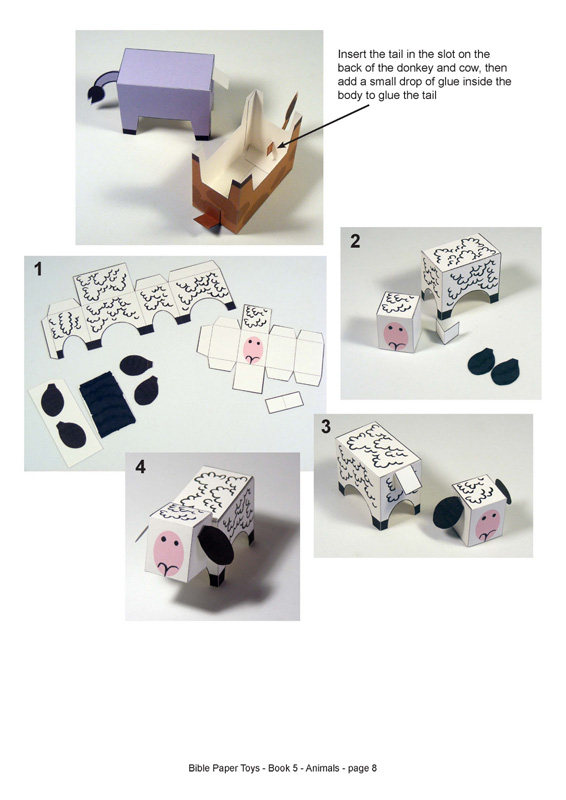 Insert the tail in the slot on the back of the donkey and cow, then add a small drop of glue inside the body to glue the tail

1

2

3

4

Bible Paper Toys - Book 5 - Animals - page 8