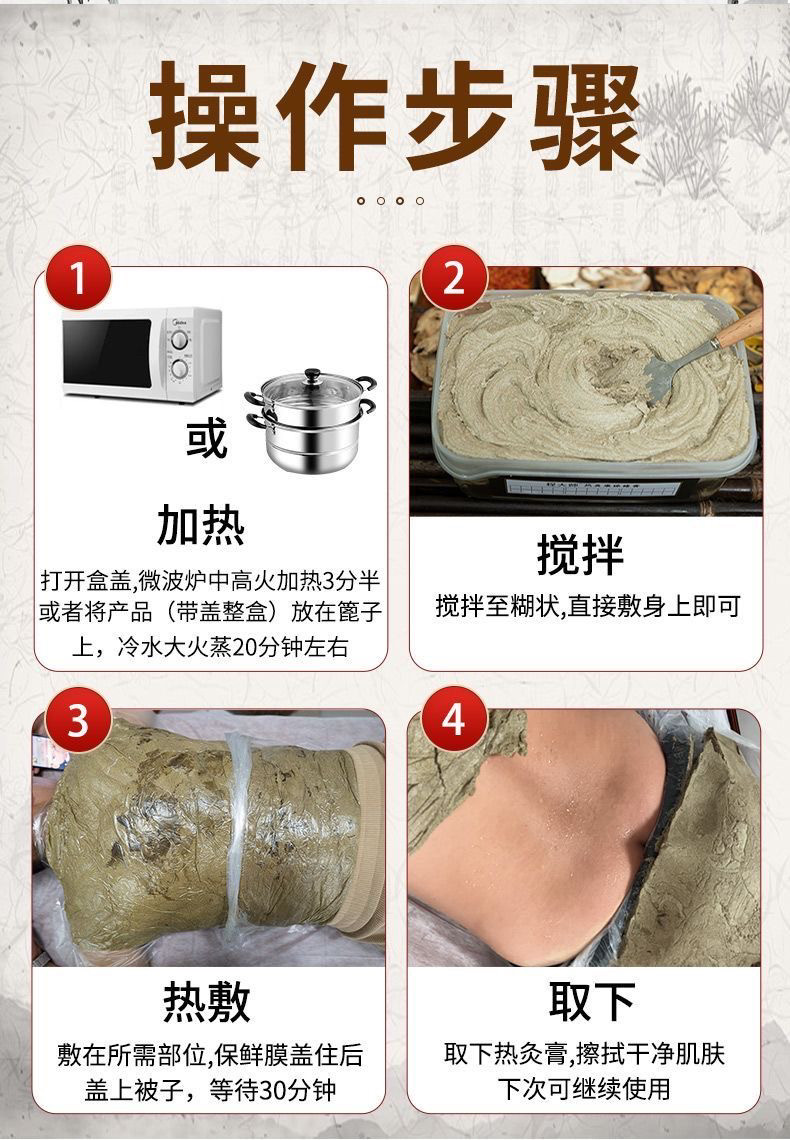 操作步骤

1

或

加热

打开盒盖,微波炉中高火加热3分半或者将产品（带盖整盒）放在篦子上，冷水大火蒸20分钟左右

2

搅拌

搅拌至糊状,直接敷身上即可

3

热敷

敷在所需部位,保鲜膜盖住后盖上被子，等待30分钟

4

取下

取下热灸膏,擦拭干净肌肤下次可继续使用