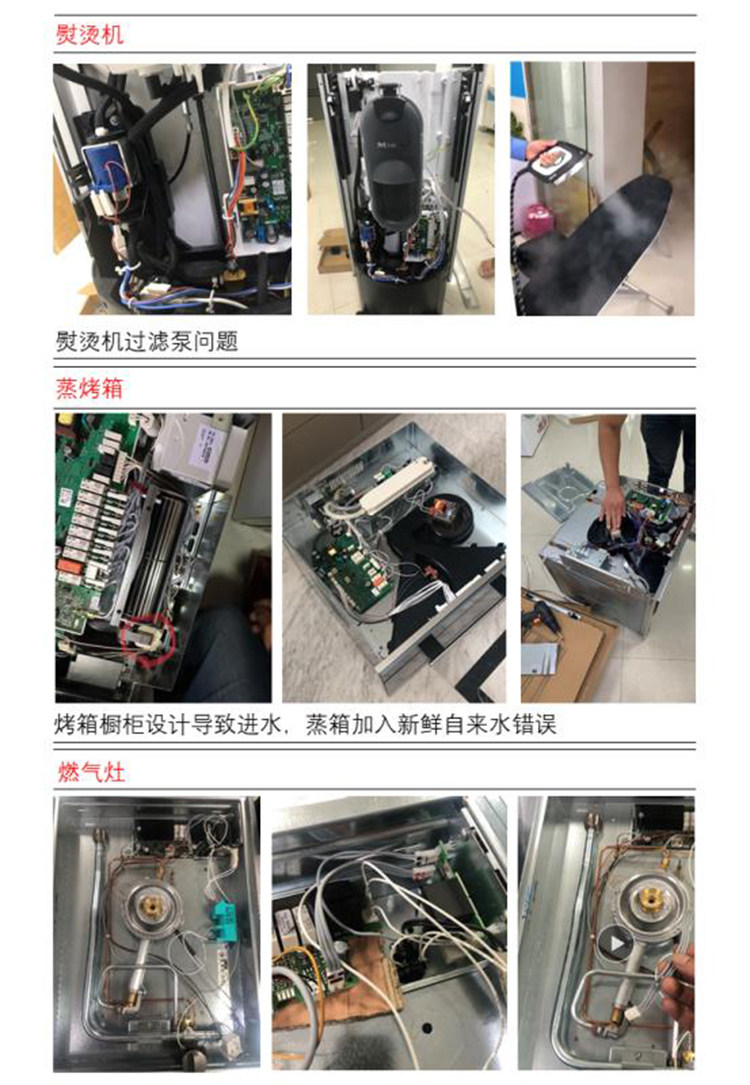 熨烫机

熨烫机过滤泵问题

蒸烤箱

烤箱橱柜设计导致进水，蒸箱加入新鲜自来水错误

燃气灶