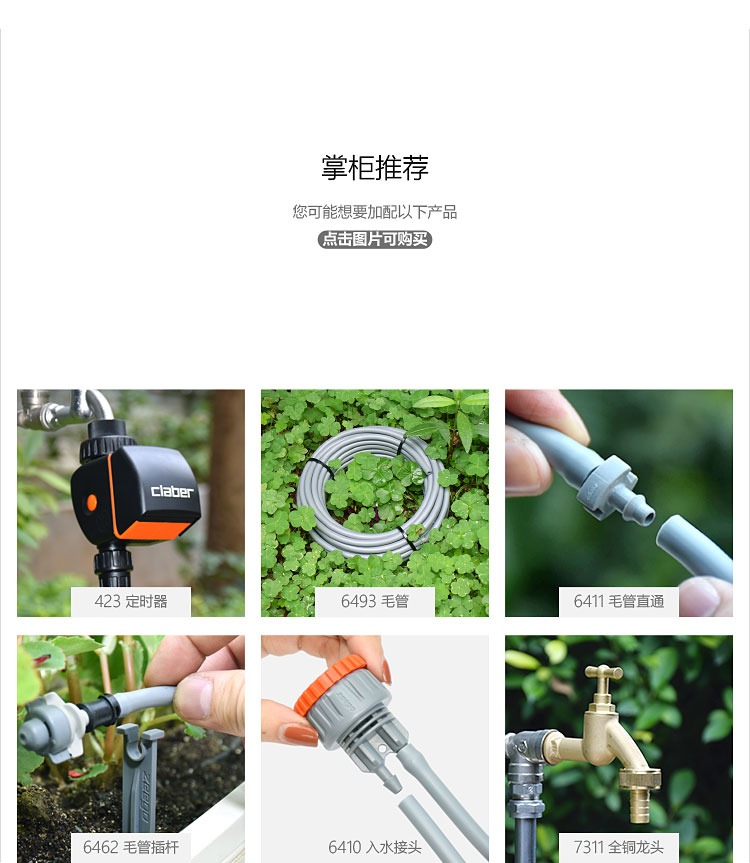 掌柜推荐

您可能想要加配以下产品

点击图片可购买

claber

423 定时器

6493 毛管

6411 毛管直通

6462 毛管插杆

6410 入水接头

7311 全铜龙头