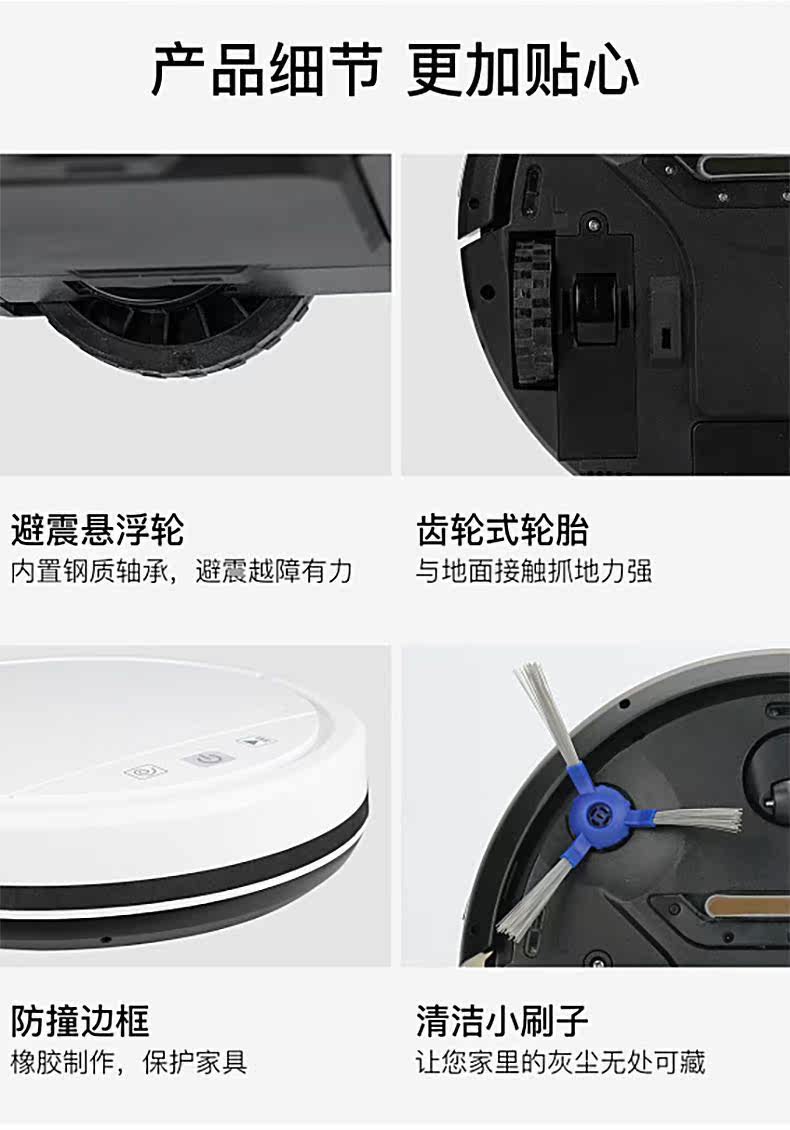 产品细节 更加贴心

避震悬浮轮
内置钢质轴承，避震越障有力

齿轮式轮胎
与地面接触抓地力强

防撞边框
橡胶制作，保护家具

清洁小刷子
让您家里的灰尘无处可藏