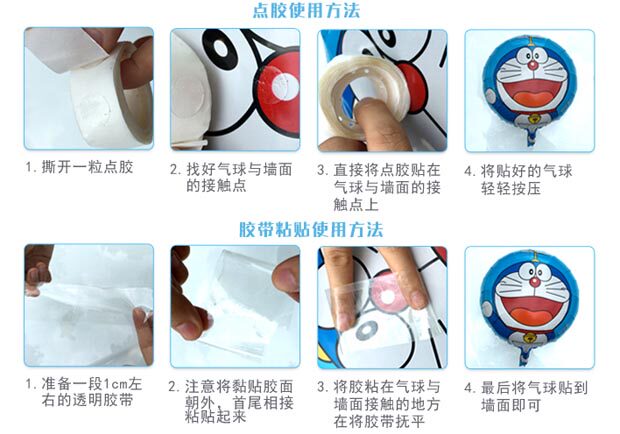 点胶使用方法

1. 撕开一粒点胶

2. 找好气球与墙面的接触点

3. 直接将点胶贴在气球与墙面的接触点上

4. 将贴好的气球轻轻按压

胶带粘贴使用方法

1. 准备一段1cm左右的透明胶带

2. 注意将黏贴胶面朝外，首尾相接粘贴起来

3. 将胶粘在气球与墙面接触的地方在将胶带抚平

4. 最后将气球贴到墙面即可