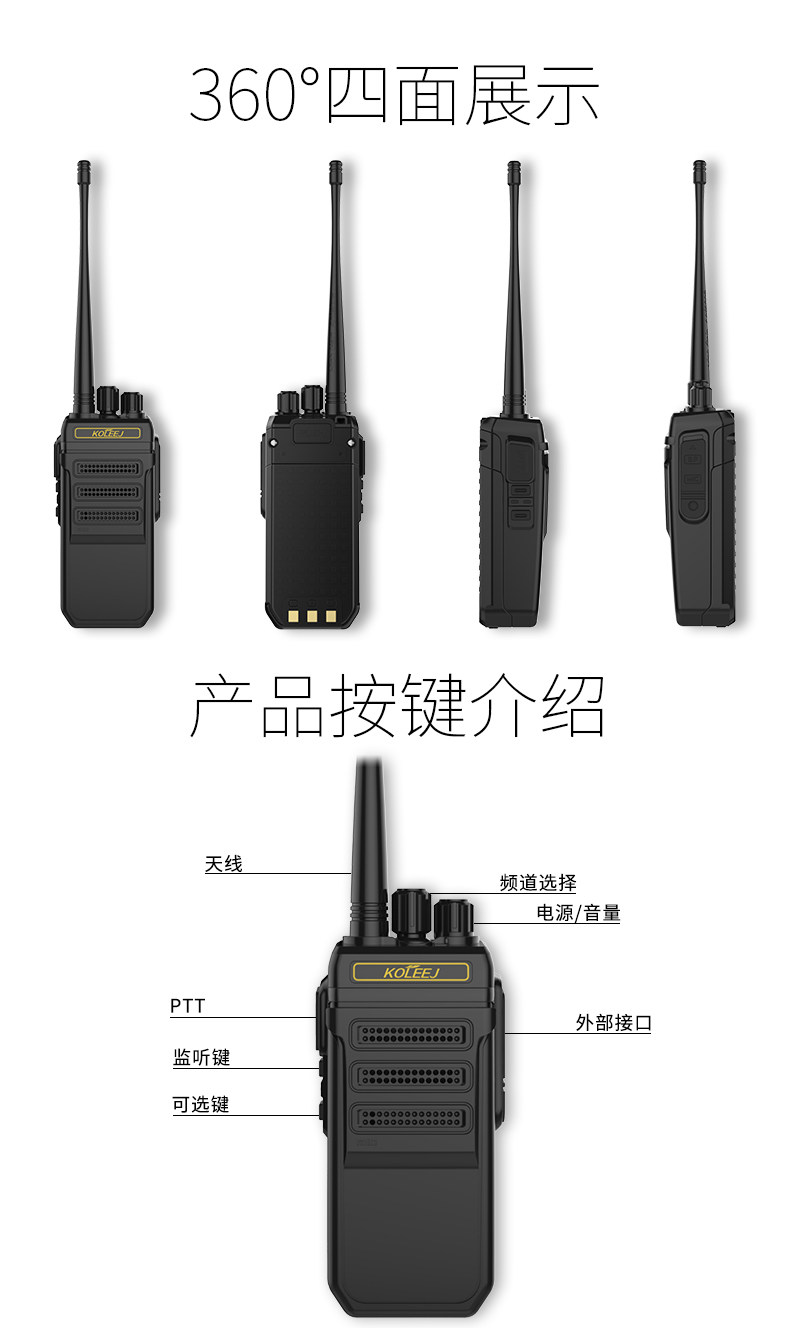 360°四面展示

KOLEEJ

产品按键介绍

天线

频道选择

电源/音量

KOLEEJ

PTT

外部接口

监听键

可选键