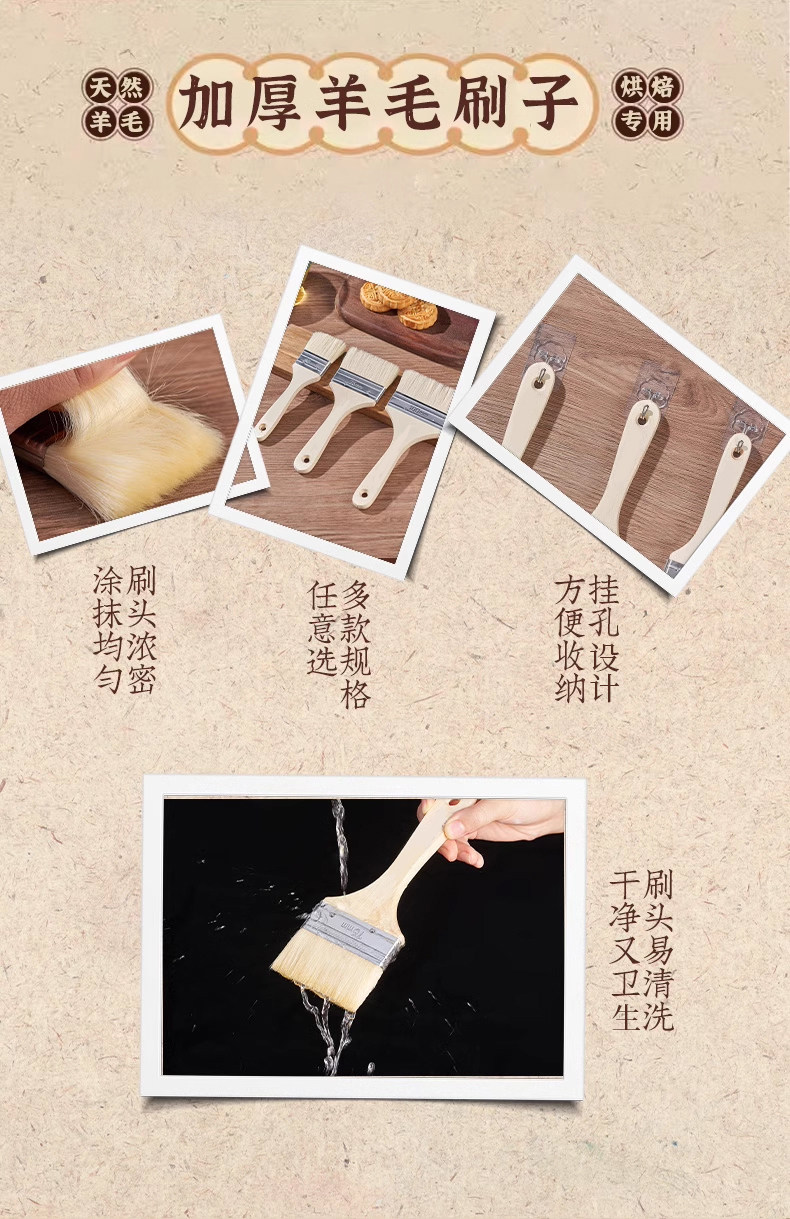 天然羊毛
加厚羊毛刷子
烘焙专用

刷头浓密
涂抹均匀

多款规格
任意选

挂孔设计
方便收纳

刷头易清洗
干净又卫生