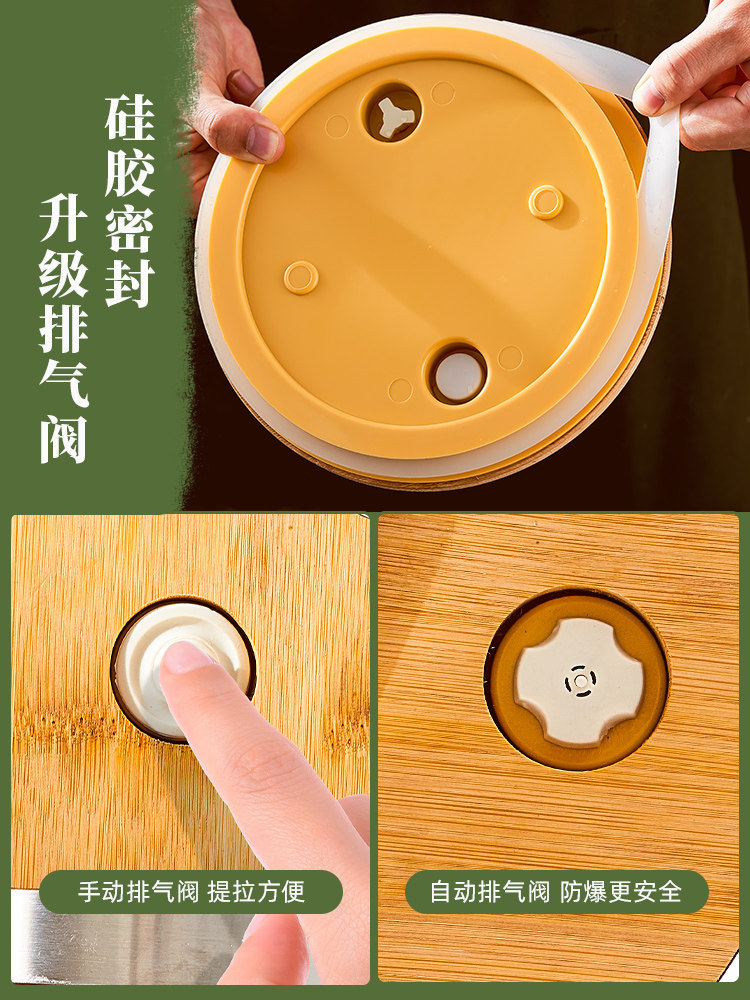 硅胶密封

升级排气阀

手动排气阀 提拉方便

自动排气阀 防爆更安全