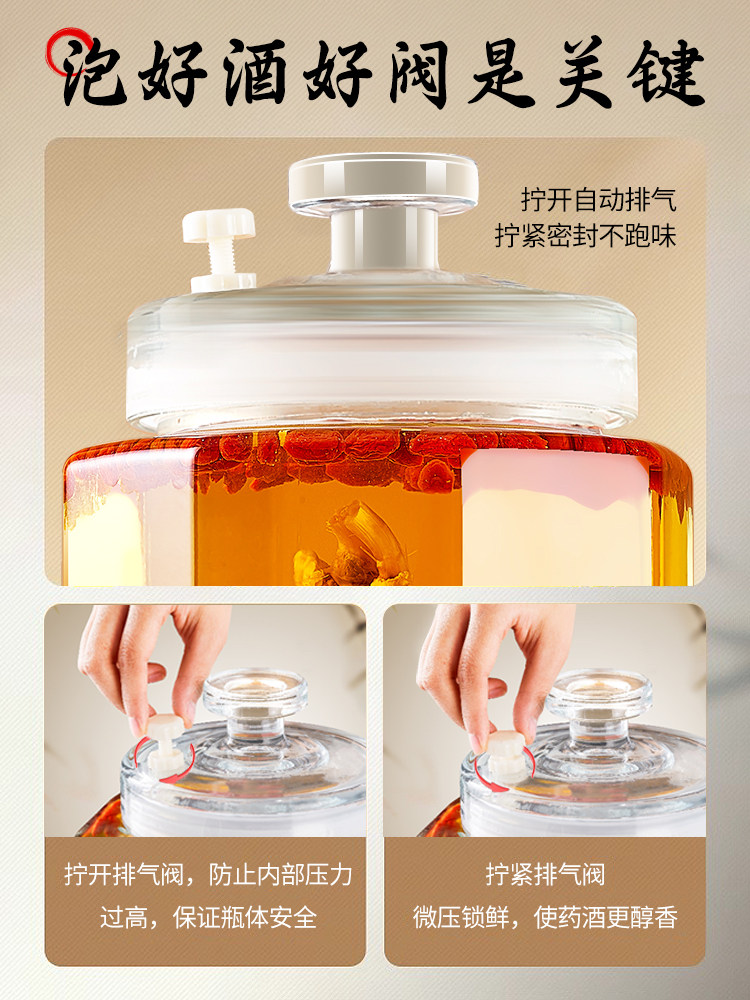 泡好酒好阀是关键

拧开自动排气
拧紧密封不跑味

拧开排气阀，防止内部压力过高，保证瓶体安全

拧紧排气阀
微压锁鲜，使药酒更醇香