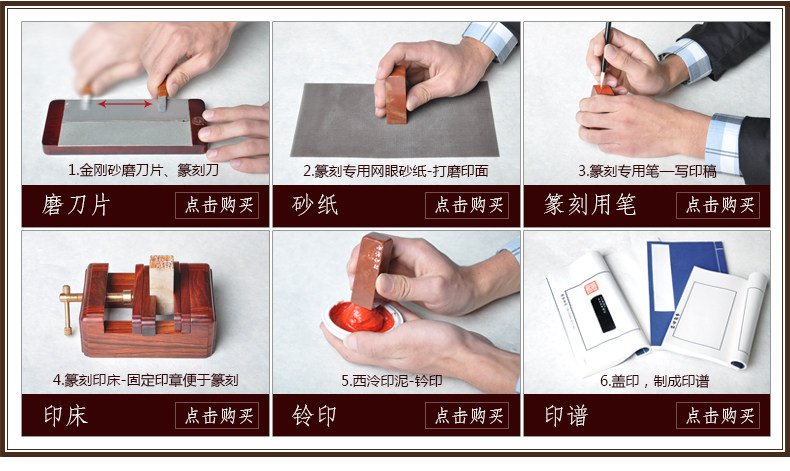 1.金刚砂磨刀片、篆刻刀

磨刀片 点击购买

2.篆刻专用网眼砂纸-打磨印面

砂纸 点击购买

3.篆刻专用笔—写印稿

篆刻用笔 点击购买

4.篆刻印床-固定印章便于篆刻

印床 点击购买

5.西泠印泥-钤印

钤印 点击购买

6.盖印，制成印谱

印谱 点击购买