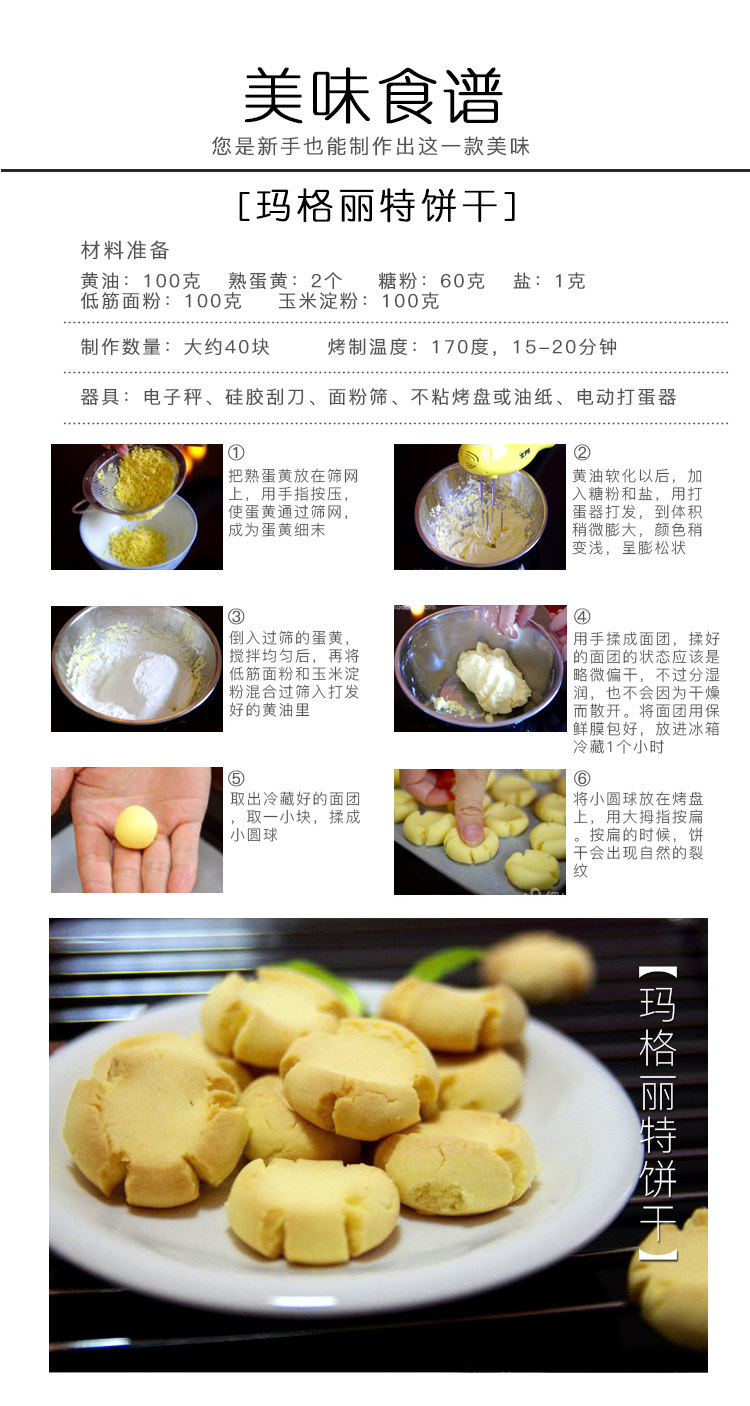 美味食谱

您是新手也能制作出这一款美味

[玛格丽特饼干]

材料准备

黄油：100克　熟蛋黄：2个　糖粉：60克　盐：1克
低筋面粉：100克　玉米淀粉：100克

制作数量：大约40块　烤制温度：170度，15-20分钟

器具：电子秤、硅胶刮刀、面粉筛、不粘烤盘或油纸、电动打蛋器

①
把熟蛋黄放在筛网上，用手指按压，使蛋黄通过筛网，成为蛋黄细末

②
黄油软化以后，加入糖粉和盐，用打蛋器打发，到体积稍微膨大，颜色稍变浅，呈膨松状

③
倒入过筛的蛋黄，搅拌均匀后，再将低筋面粉和玉米淀粉混合过筛入打发好的黄油里

④
用手揉成面团，揉好的面团的状态应该是略微偏干，不过分湿润，也不会因为干燥而散开。将面团用保鲜膜包好，放进冰箱冷藏1个小时

⑤
取出冷藏好的面团，取一小块，揉成小圆球

⑥
将小圆球放在烤盘上，用大拇指按扁。按扁的时候，饼干会出现自然的裂纹

【玛格丽特饼干】