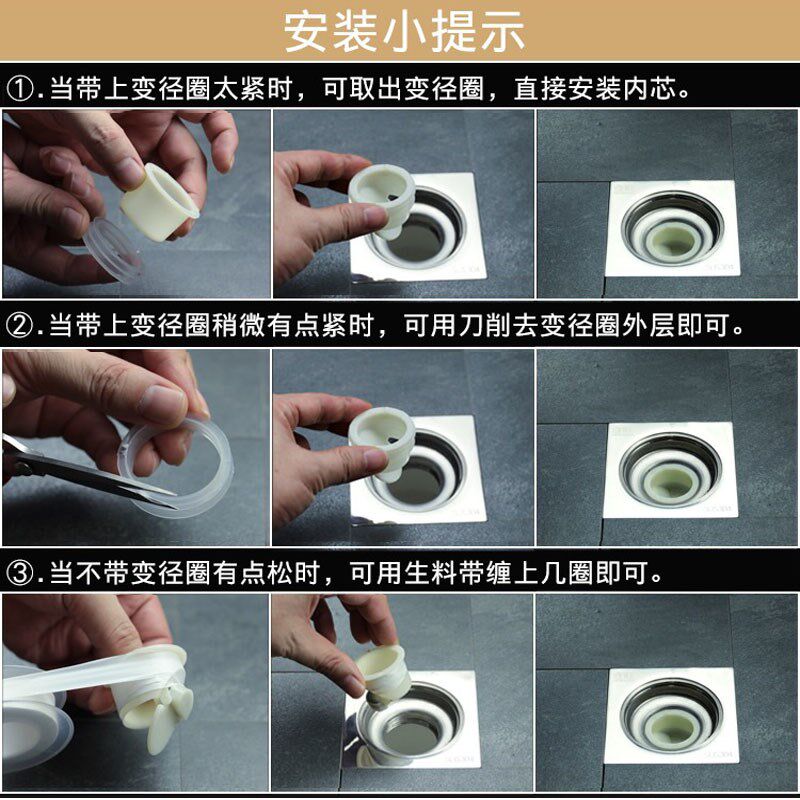 安装小提示

①.当带上变径圈太紧时，可取出变径圈，直接安装内芯。

②.当带上变径圈稍微有点紧时，可用刀削去变径圈外层即可。

③.当不带变径圈有点松时，可用生料带缠上几圈即可。