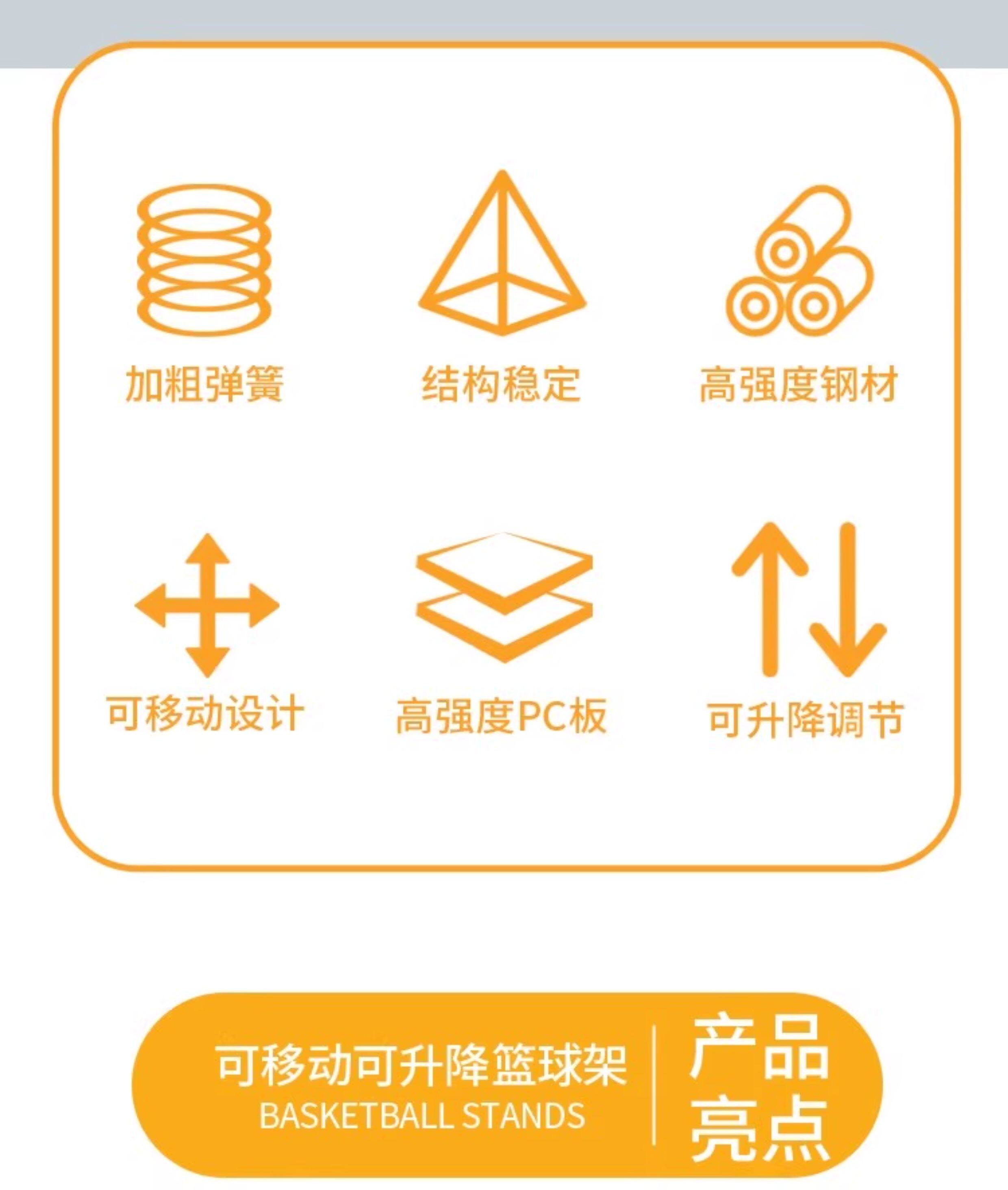 加粗弹簧

结构稳定

高强度钢材

可移动设计

高强度PC板

可升降调节

可移动可升降篮球架
BASKETBALL STANDS

产品
亮点