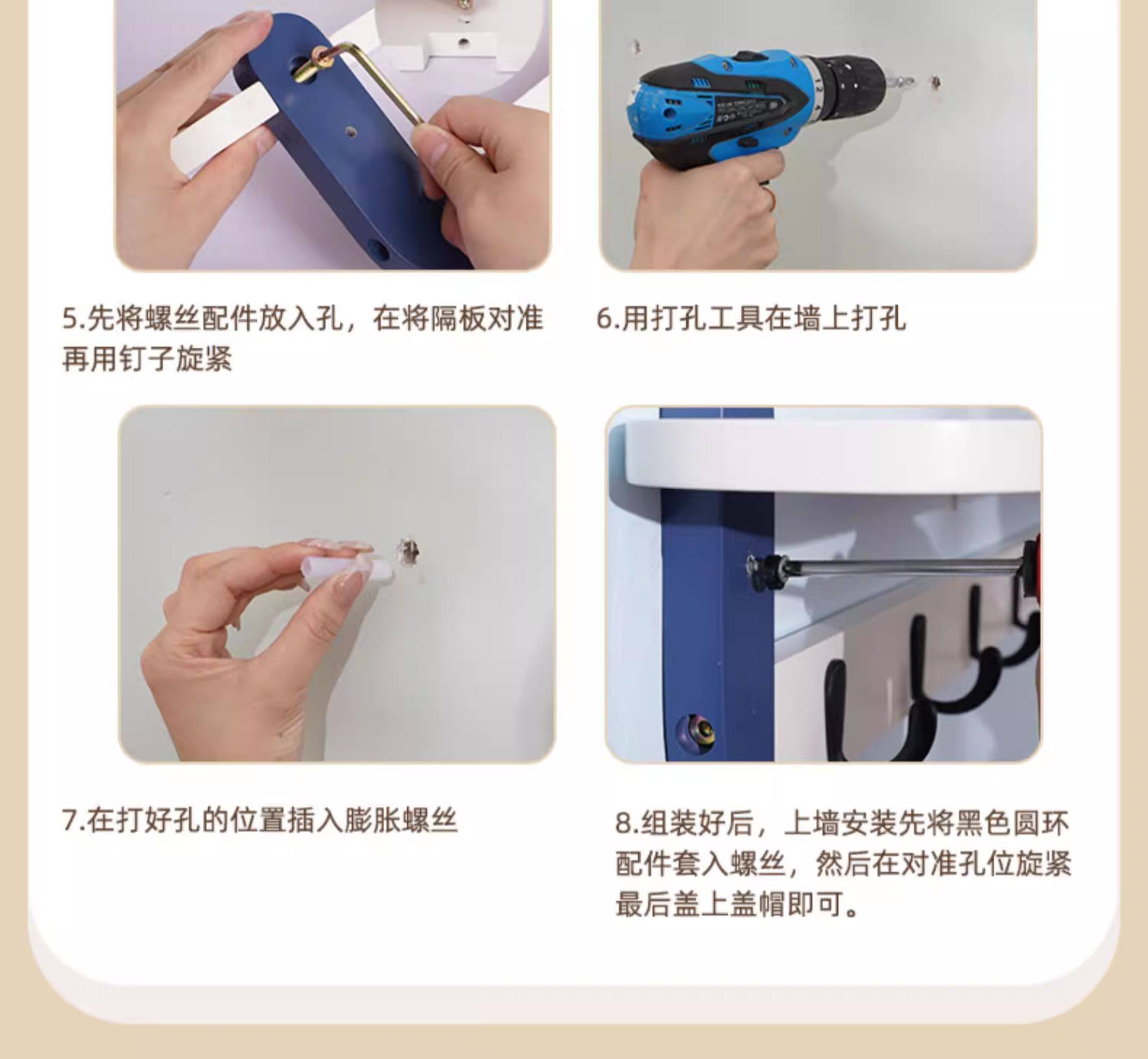 5.先将螺丝配件放入孔，在将隔板对准再用钉子旋紧

6.用打孔工具在墙上打孔

7.在打好孔的位置插入膨胀螺丝

8.组装好后，上墙安装先将黑色圆环配件套入螺丝，然后在对准孔位旋紧最后盖上盖帽即可。