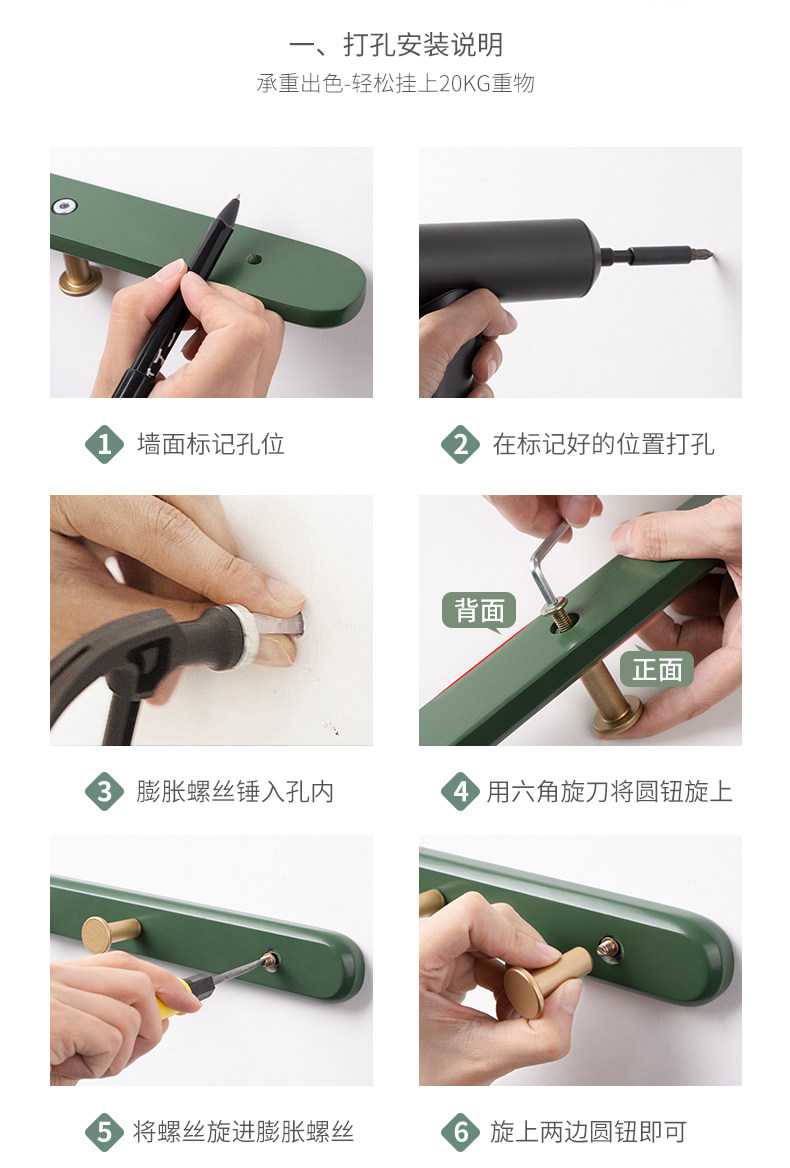 一、打孔安装说明
承重出色-轻松挂上20KG重物

1 墙面标记孔位

2 在标记好的位置打孔

3 膨胀螺丝锤入孔内

背面
正面

4 用六角旋刀将圆钮旋上

5 将螺丝旋进膨胀螺丝

6 旋上两边圆钮即可