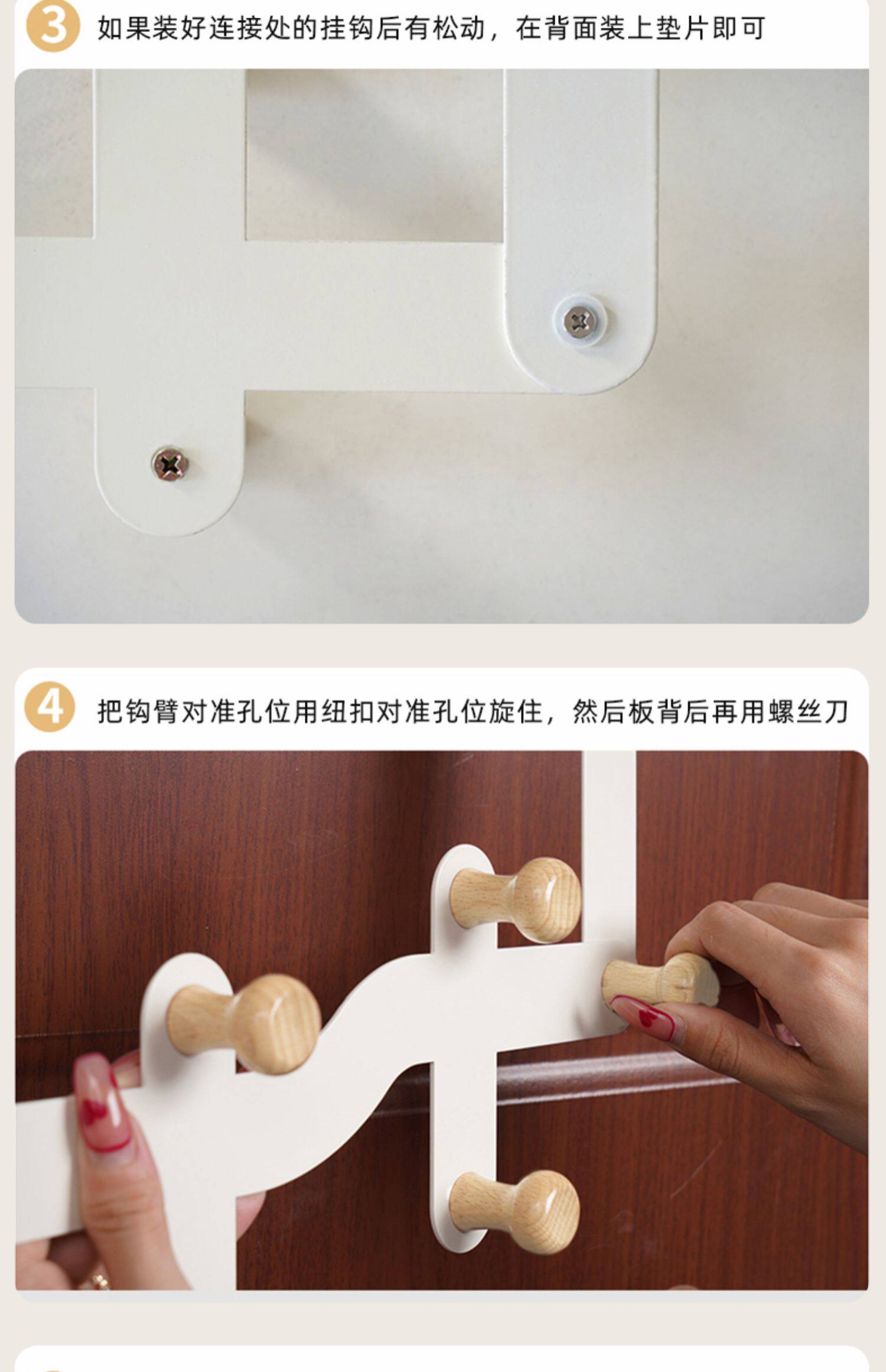 3 如果装好连接处的挂钩后有松动，在背面装上垫片即可

4 把钩臂对准孔位用纽扣对准孔位旋住，然后板背后再用螺丝刀