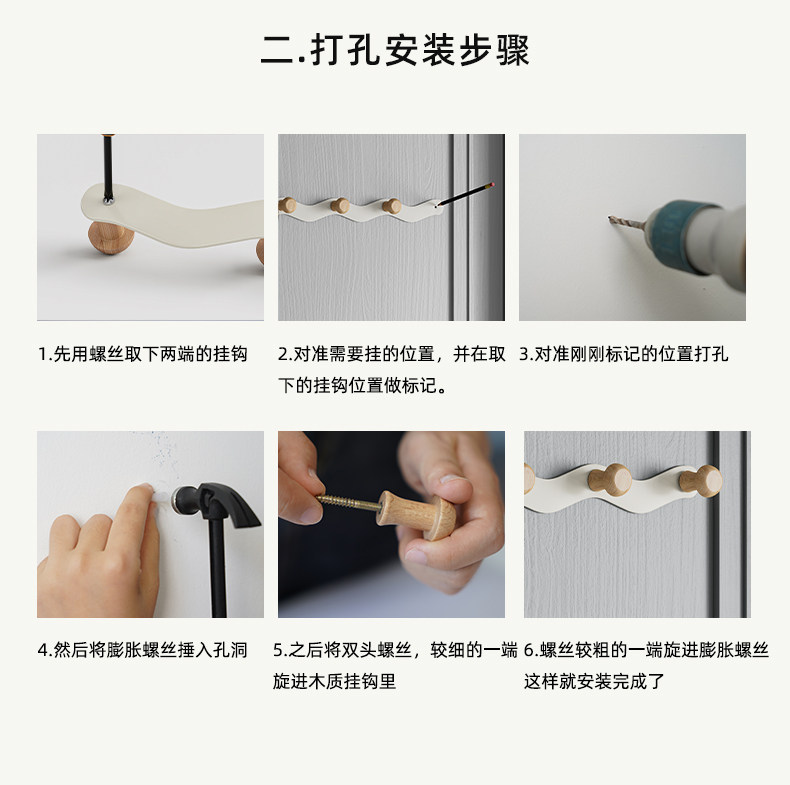 二.打孔安装步骤

1.先用螺丝取下两端的挂钩

2.对准需要挂的位置，并在取下的挂钩位置做标记。

3.对准刚刚标记的位置打孔

4.然后将膨胀螺丝捶入孔洞

5.之后将双头螺丝，较细的一端旋进木质挂钩里

6.螺丝较粗的一端旋进膨胀螺丝这样就安装完成了