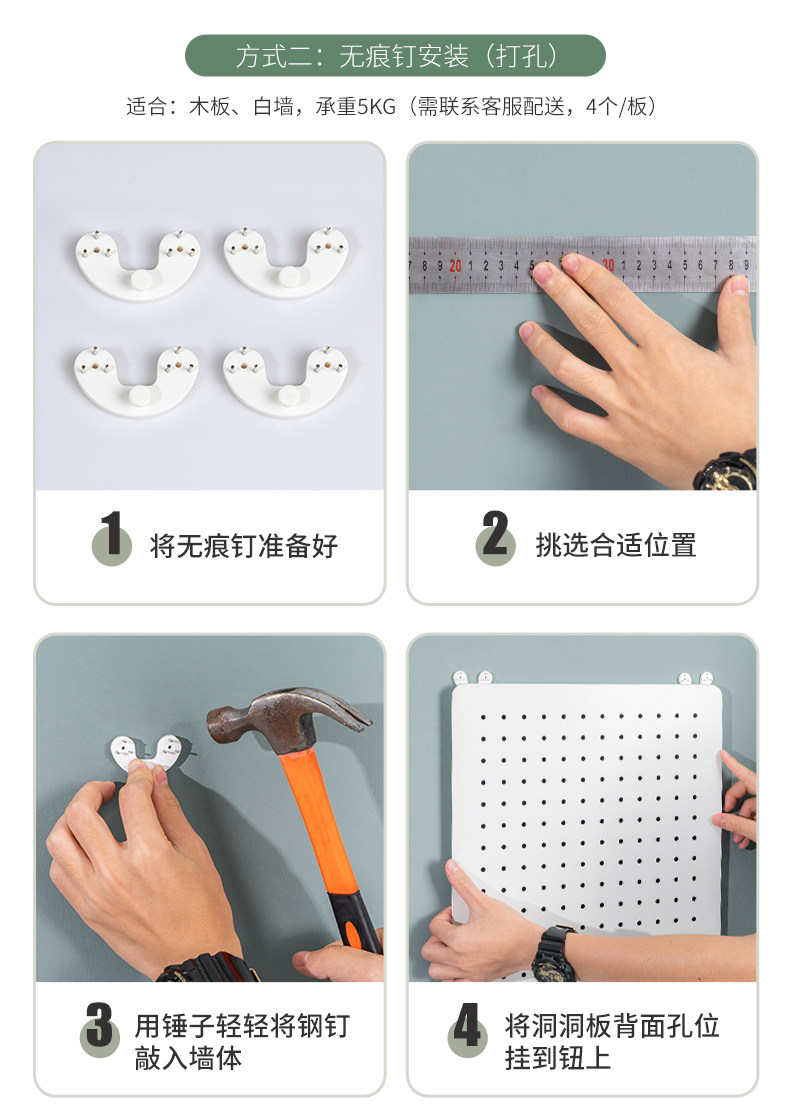 方式二：无痕钉安装（打孔）

适合：木板、白墙，承重5KG（需联系客服配送，4个/板）

7 8 9 20 1 2 3 4 5 6 7 8 9 30 1 2 3 4 5 6 7 8 9

1 将无痕钉准备好

2 挑选合适位置

3 用锤子轻轻将钢钉敲入墙体

4 将洞洞板背面孔位挂到钮上