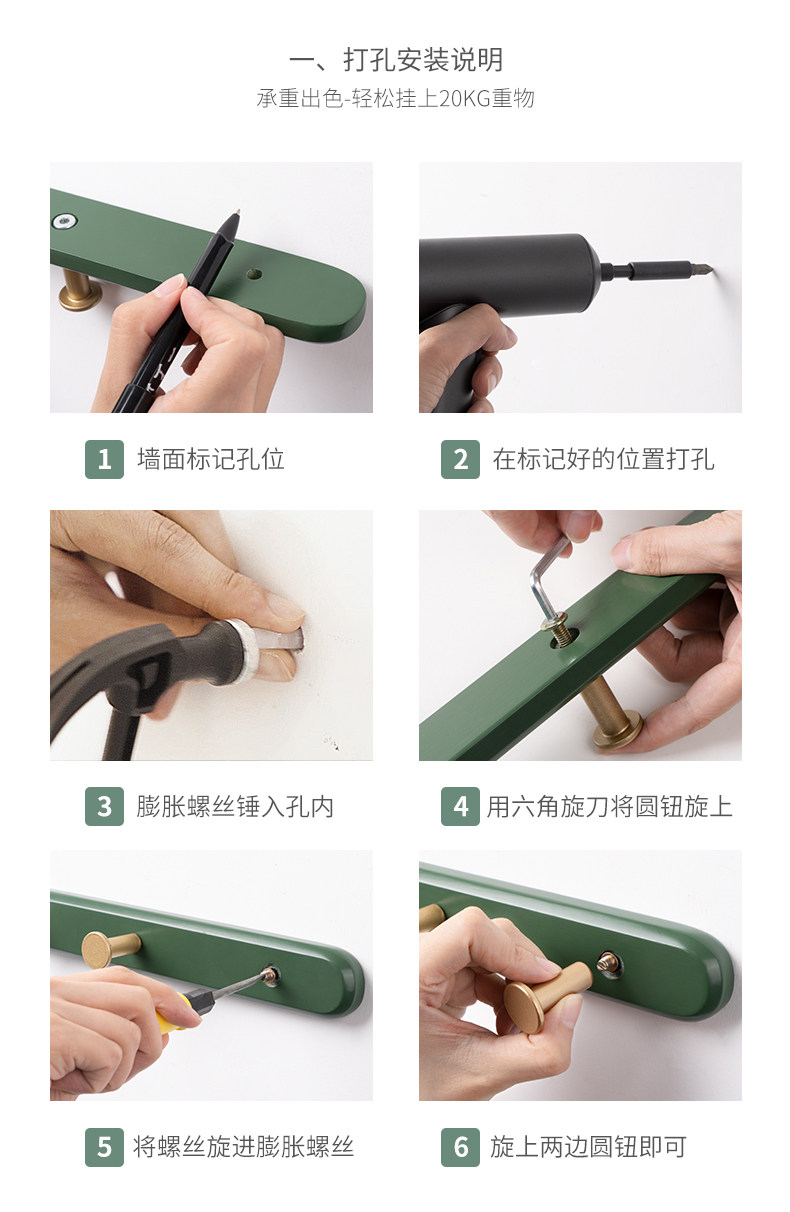 一、打孔安装说明
承重出色-轻松挂上20KG重物

1 墙面标记孔位

2 在标记好的位置打孔

3 膨胀螺丝锤入孔内

4 用六角旋刀将圆钮旋上

5 将螺丝旋进膨胀螺丝

6 旋上两边圆钮即可