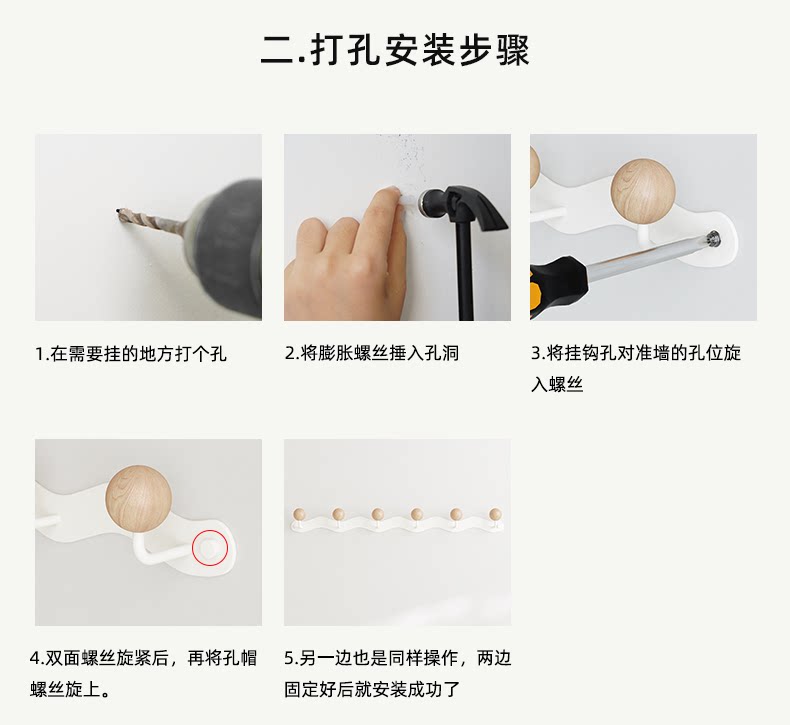 二.打孔安装步骤

1.在需要挂的地方打个孔

2.将膨胀螺丝捶入孔洞

3.将挂钩孔对准墙的孔位旋入螺丝

4.双面螺丝旋紧后，再将孔帽螺丝旋上。

5.另一边也是同样操作，两边固定好后就安装成功了