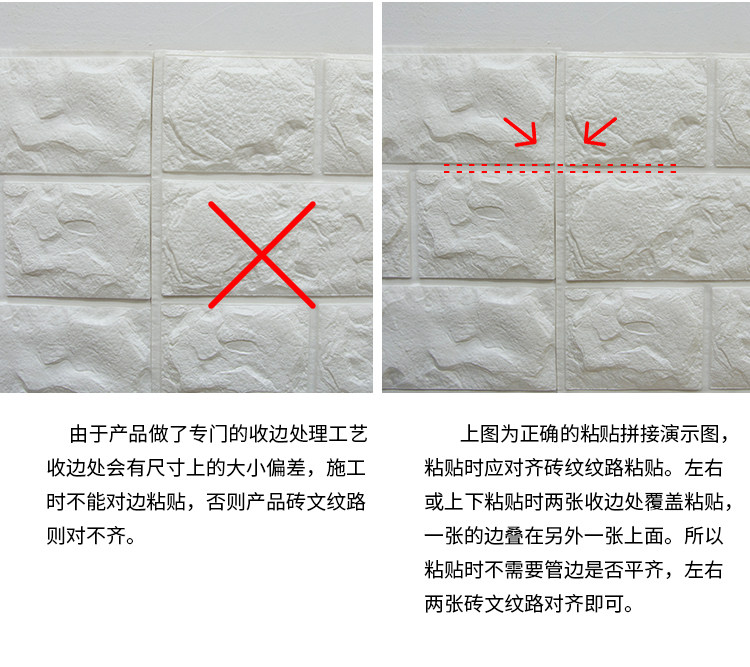 由于产品做了专门的收边处理工艺收边处会有尺寸上的大小偏差，施工时不能对边粘贴，否则产品砖文纹路则对不齐。

上图为正确的粘贴拼接演示图，粘贴时应对齐砖纹纹路粘贴。左右或上下粘贴时两张收边处覆盖粘贴，一张的边叠在另外一张上面。所以粘贴时不需要管边是否平齐，左右两张砖文纹路对齐即可。