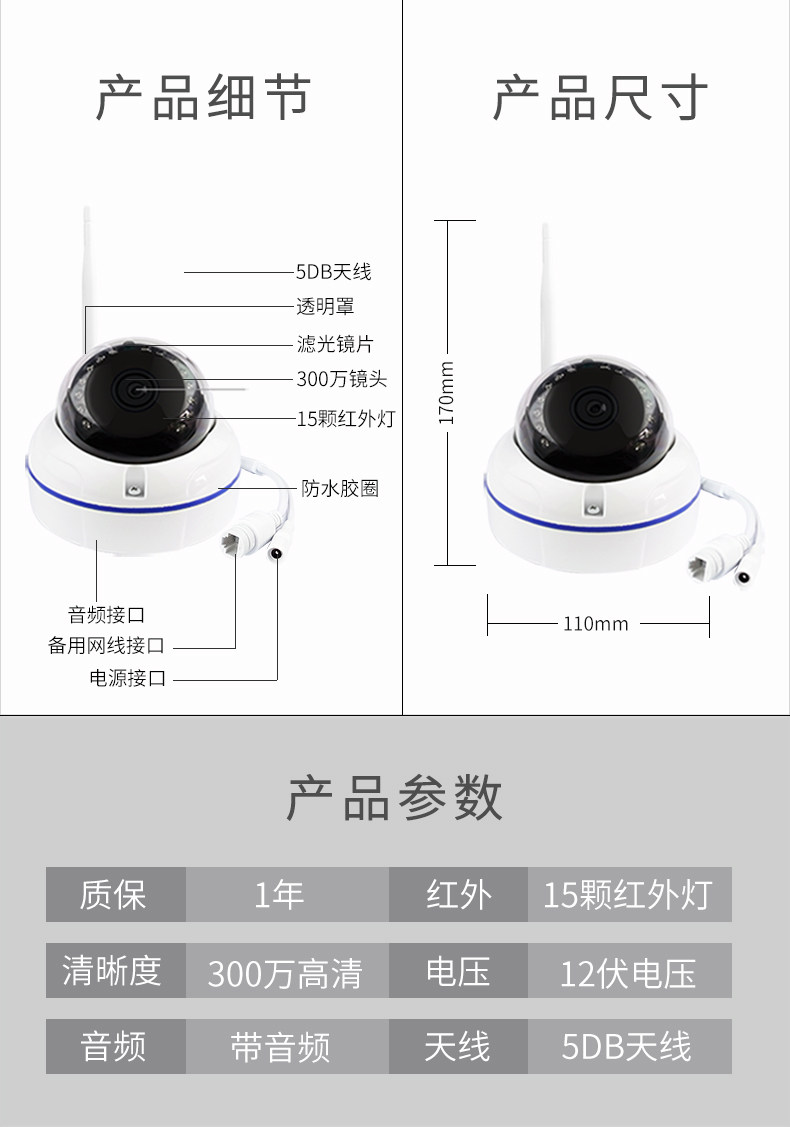 产品细节

5DB天线
透明罩
滤光镜片
300万镜头
15颗红外灯
防水胶圈
音频接口
备用网线接口
电源接口

产品尺寸

170mm
110mm

产品参数

| 质保 | 1年 | 红外 | 15颗红外灯 |
|---|---|---|---|
| 清晰度 | 300万高清 | 电压 | 12伏电压 |
| 音频 | 带音频 | 天线 | 5DB天线 |