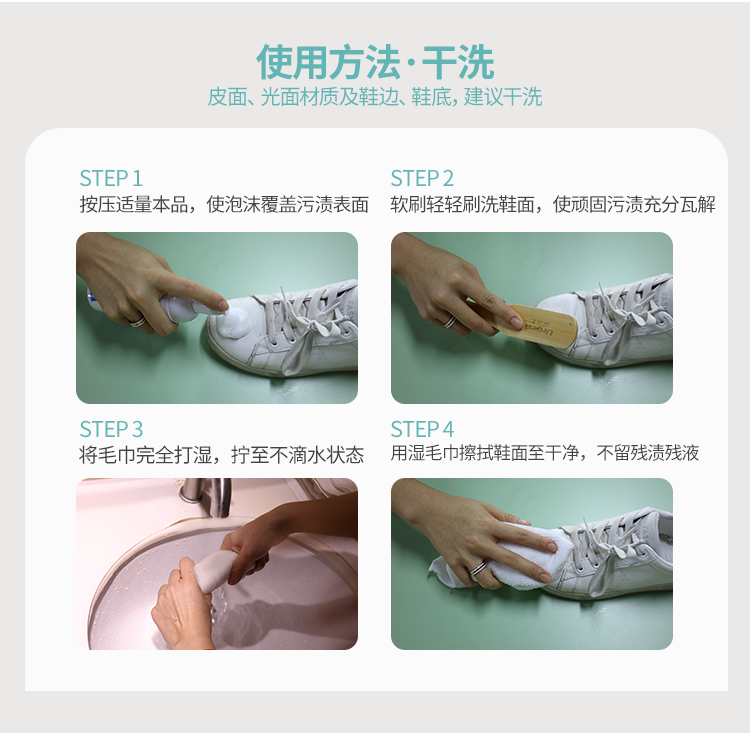 使用方法·干洗
皮面、光面材质及鞋边、鞋底，建议干洗

STEP 1
按压适量本品，使泡沫覆盖污渍表面

STEP 2
软刷轻轻刷洗鞋面，使顽固污渍充分瓦解

STEP 3
将毛巾完全打湿，拧至不滴水状态

STEP 4
用湿毛巾擦拭鞋面至干净，不留残渍残液