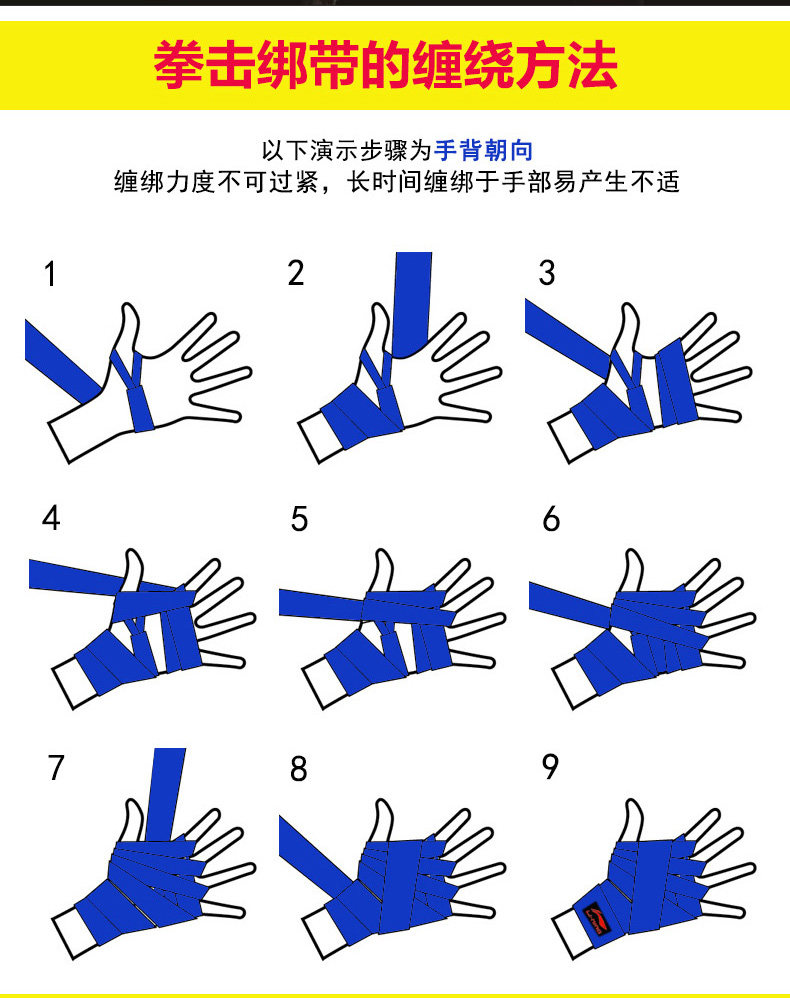 拳击绑带的缠绕方法

以下演示步骤为手背朝向
缠绑力度不可过紧，长时间缠绑于手部易产生不适

1

2

3

4

5

6

7

8

9