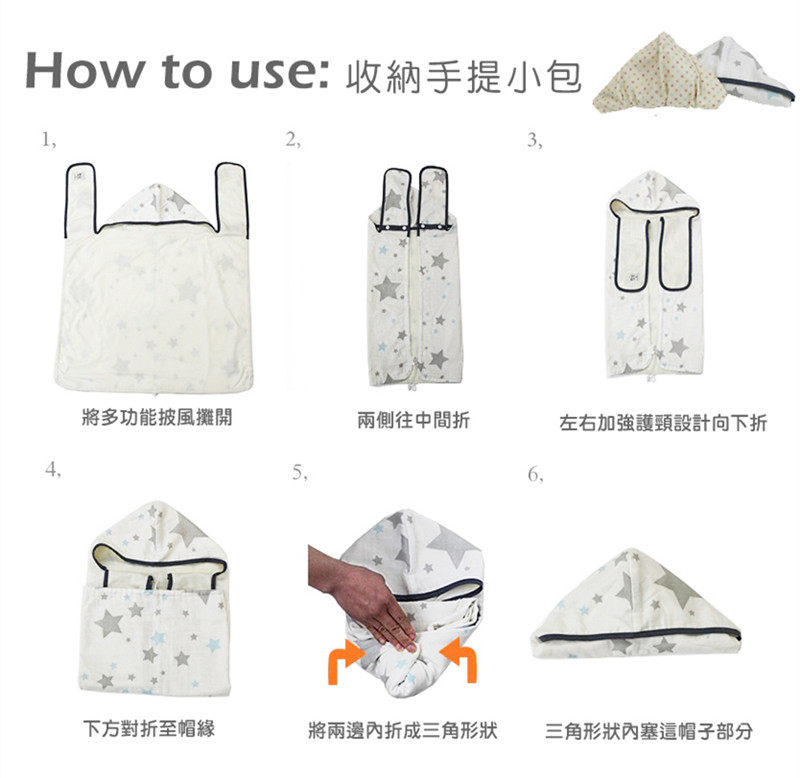 How to use: 收納手提小包

1,

將多功能披風攤開

2,

兩側往中間折

3,

左右加強護頸設計向下折

4,

下方對折至帽緣

5,

將兩邊內折成三角形狀

6,

三角形狀內塞這帽子部分