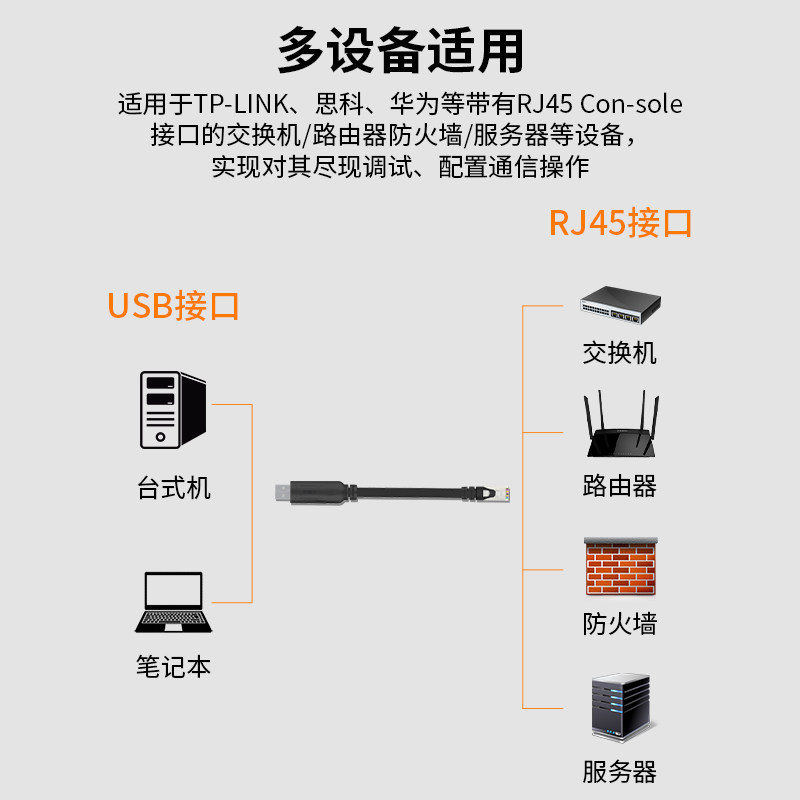 多设备适用

适用于TP-LINK、思科、华为等带有RJ45 Con-sole接口的交换机/路由器防火墙/服务器等设备，实现对其尽现调试、配置通信操作

RJ45接口

USB接口

台式机

笔记本

交换机

路由器

防火墙

服务器