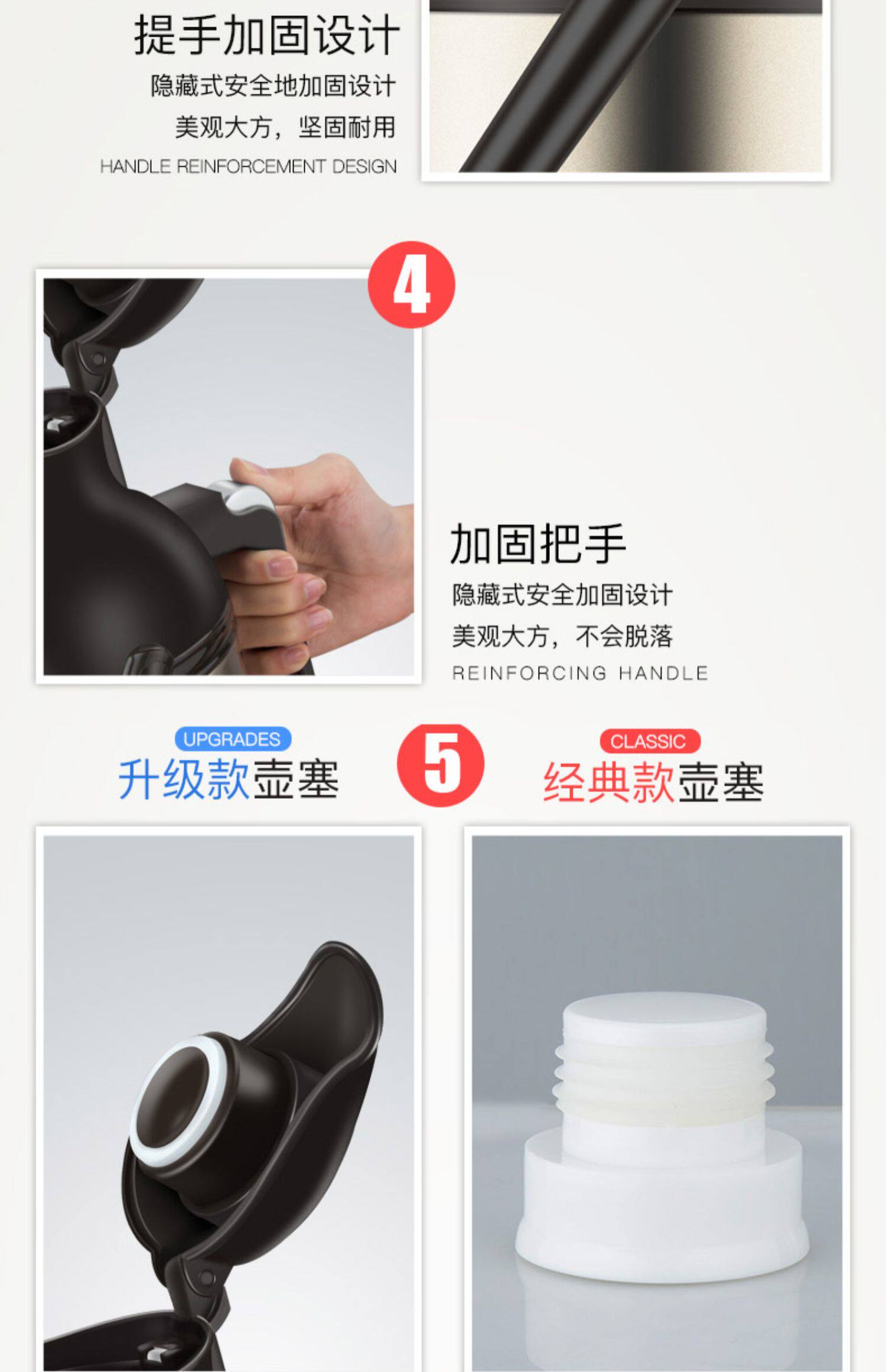 提手加固设计

隐藏式安全地加固设计

美观大方，坚固耐用

HANDLE REINFORCEMENT DESIGN

4

加固把手

隐藏式安全加固设计

美观大方，不会脱落

REINFORCING HANDLE

UPGRADES

升级款壶塞

5

CLASSIC

经典款壶塞