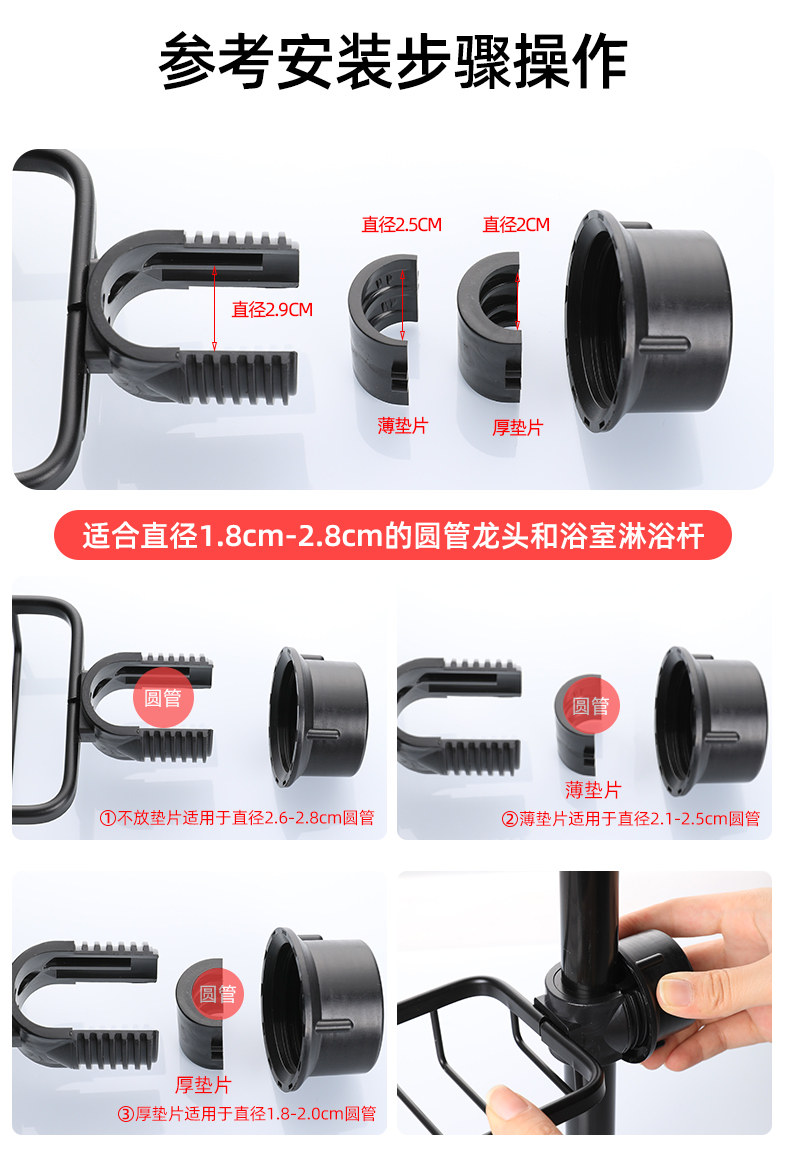 参考安装步骤操作

直径2.9CM

直径2.5CM

直径2CM

薄垫片

厚垫片

适合直径1.8cm-2.8cm的圆管龙头和浴室淋浴杆

圆管

①不放垫片适用于直径2.6-2.8cm圆管

圆管

薄垫片

②薄垫片适用于直径2.1-2.5cm圆管

圆管

厚垫片

③厚垫片适用于直径1.8-2.0cm圆管