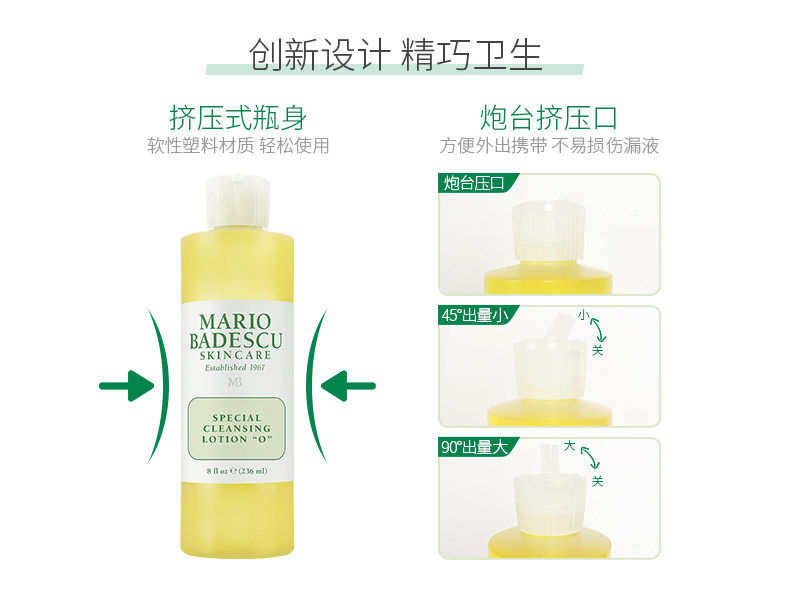 创新设计 精巧卫生

挤压式瓶身
软性塑料材质 轻松使用

MARIO BADESCU
SKINCARE
Established 1967
MB

SPECIAL CLEANSING LOTION "O"

8 fl oz ℮ (236 ml)

炮台挤压口
方便外出携带 不易损伤漏液

炮台压口

45°出量小
小
关

90°出量大
大
关